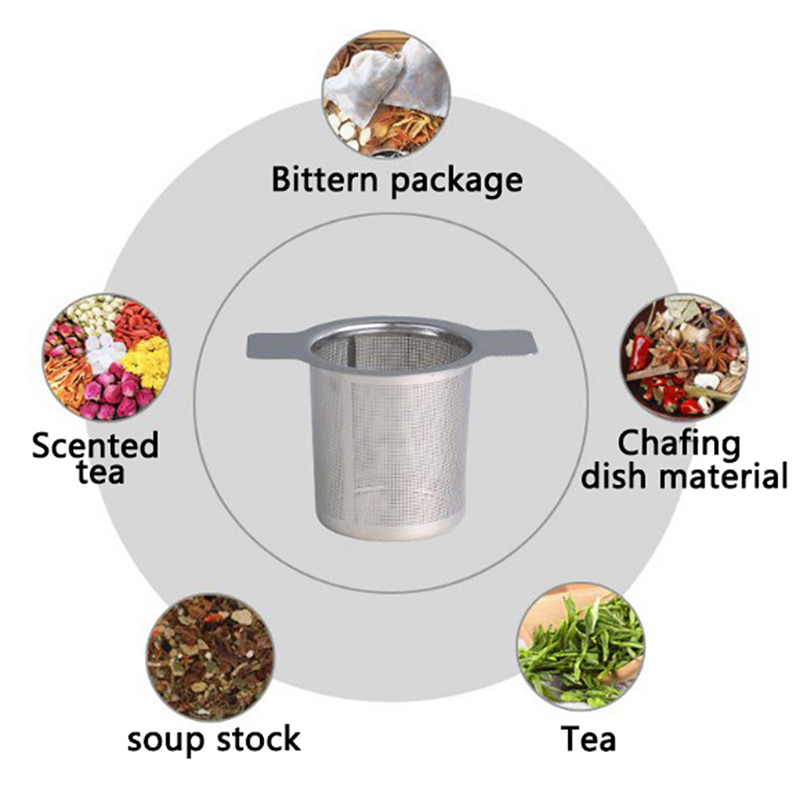 Bittern package

Scented tea

Chafing dish material

soup stock

Tea