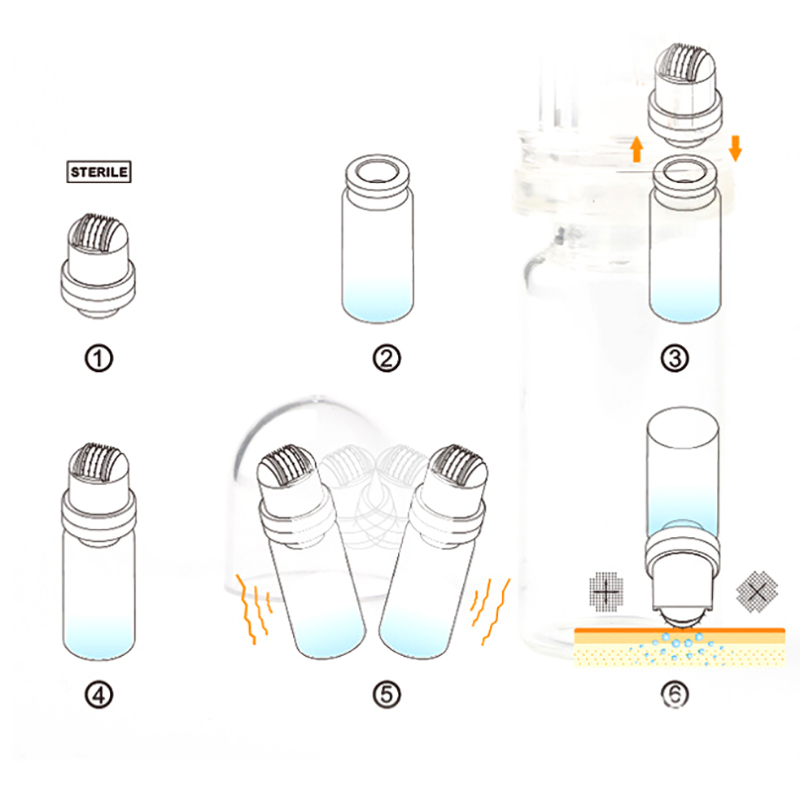 STERILE

①

②

③

④

⑤

⑥