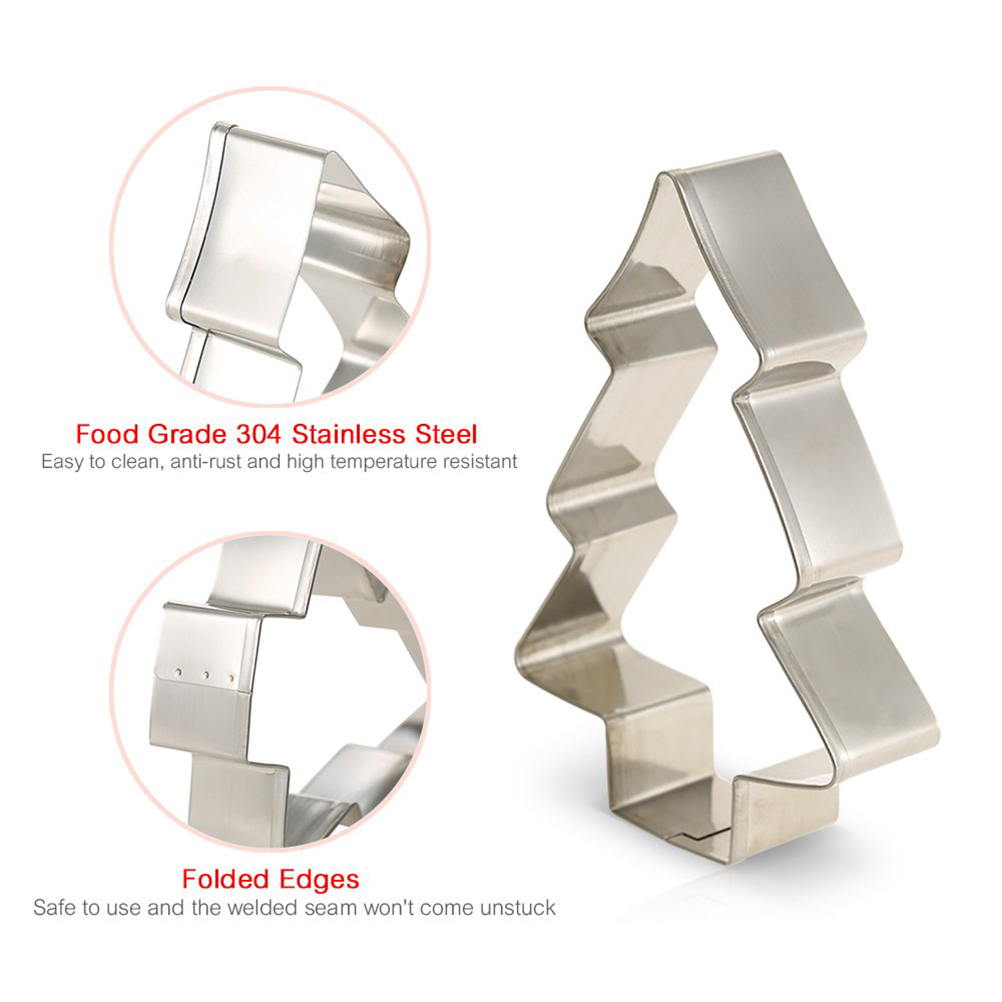 Food Grade 304 Stainless Steel
Easy to clean, anti-rust and high temperature resistant

Folded Edges
Safe to use and the welded seam won't come unstuck