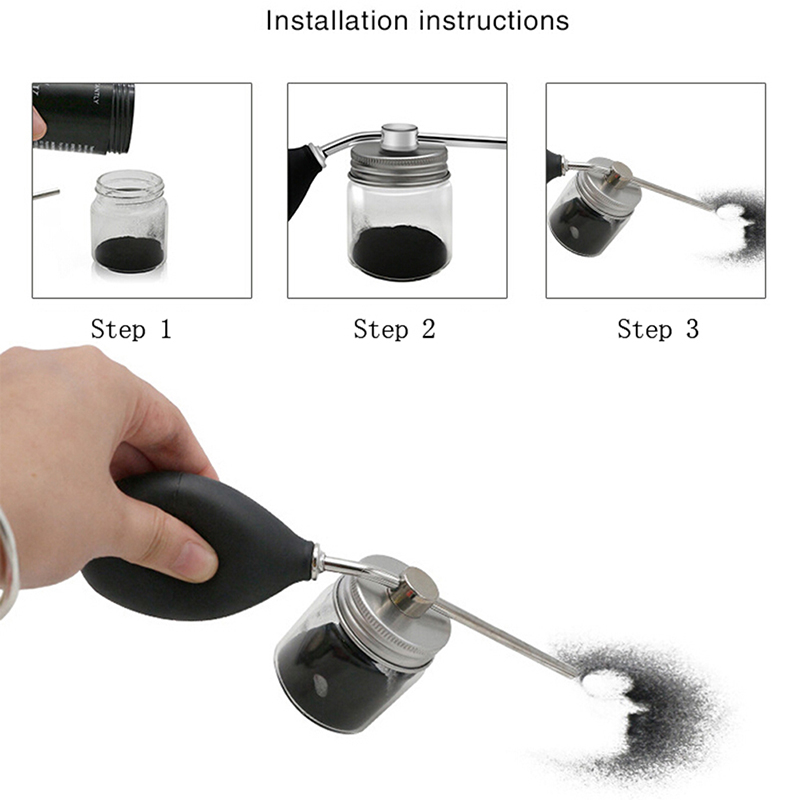 Installation instructions

Step 1

Step 2

Step 3