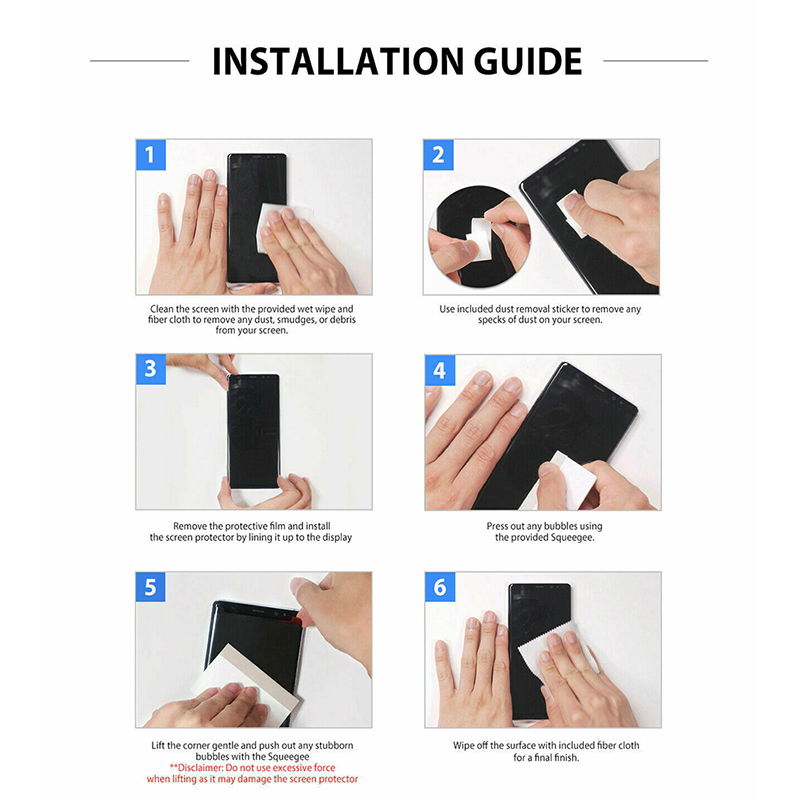 INSTALLATION GUIDE

1

Clean the screen with the provided wet wipe and fiber cloth to remove any dust, smudges, or debris from your screen.

2

Use included dust removal sticker to remove any specks of dust on your screen.

3

Remove the protective film and install the screen protector by lining it up to the display

4

Press out any bubbles using the provided Squeegee.

5

Lift the corner gentle and push out any stubborn bubbles with the Squeegee
**Disclaimer: Do not use excessive force when lifting as it may damage the screen protector

6

Wipe off the surface with included fiber cloth for a final finish.