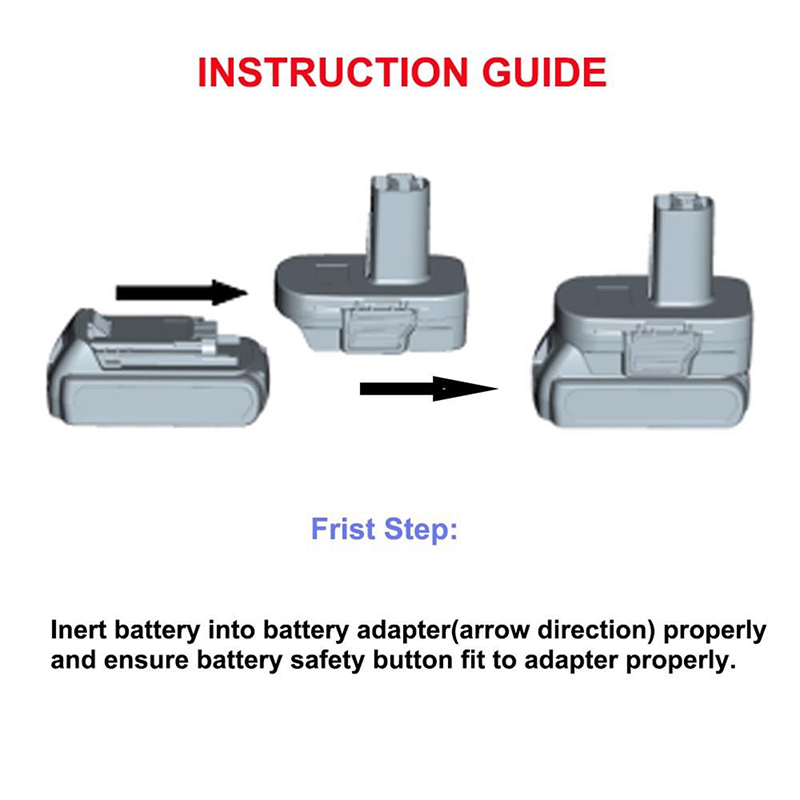 INSTRUCTION GUIDE

Frist Step:

Inert battery into battery adapter(arrow direction) properly and ensure battery safety button fit to adapter properly.