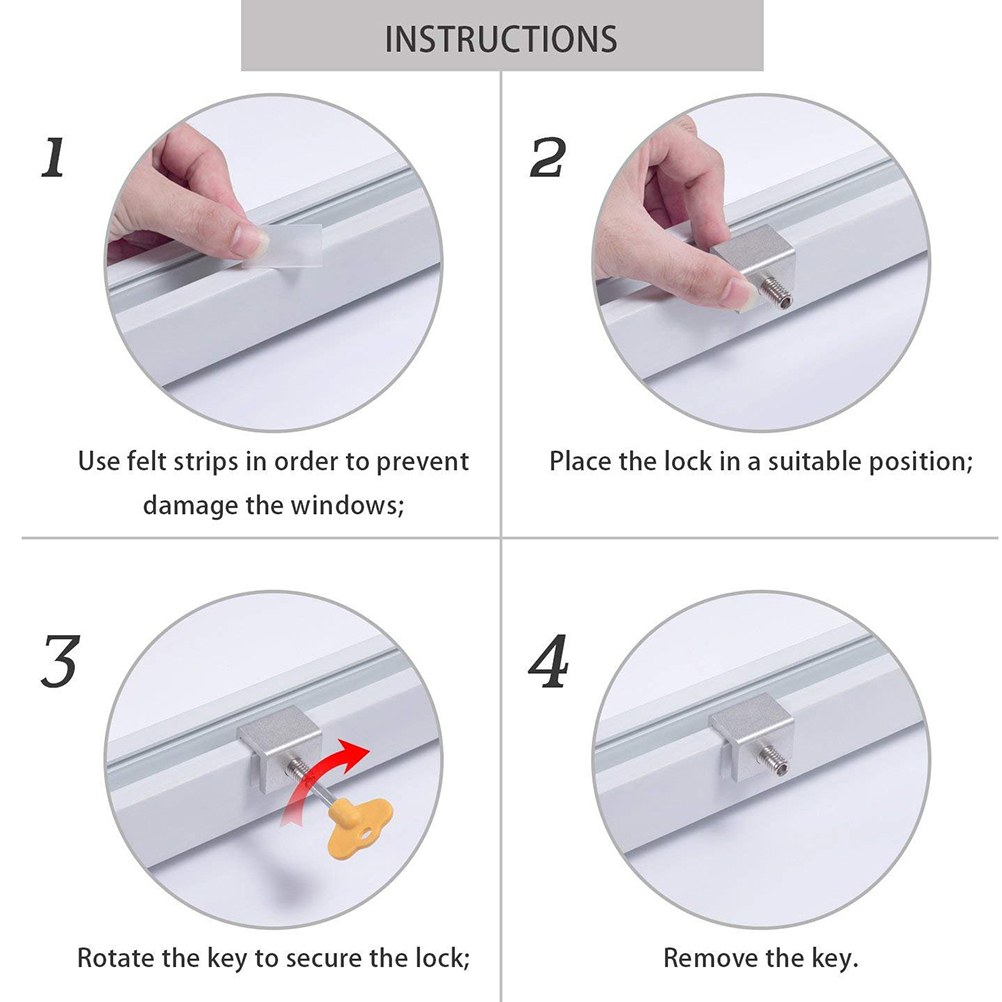 INSTRUCTIONS

1

Use felt strips in order to prevent damage the windows;

2

Place the lock in a suitable position;

3

Rotate the key to secure the lock;

4

Remove the key.