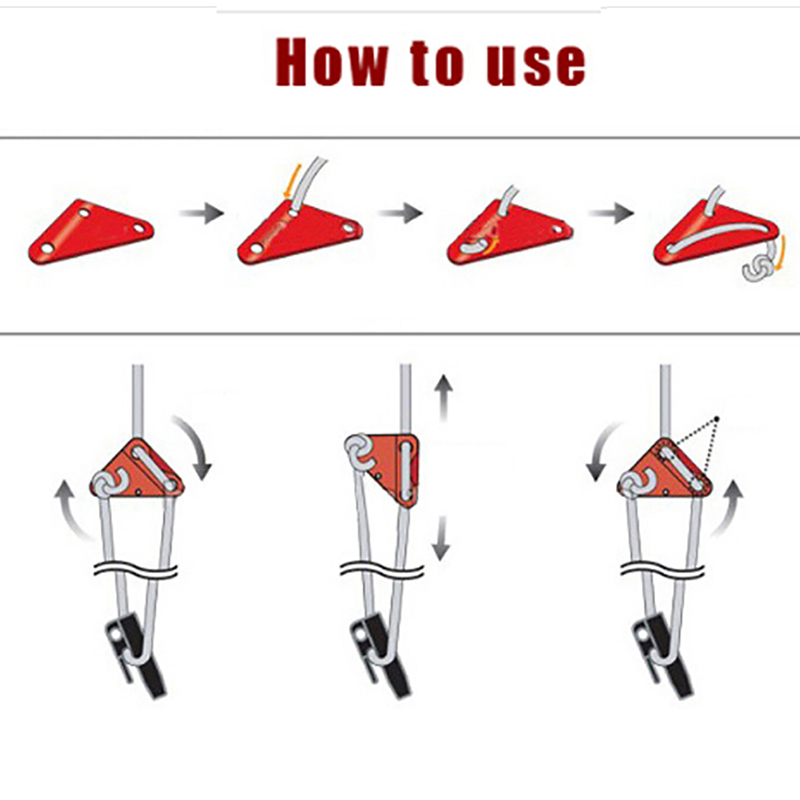 How to use