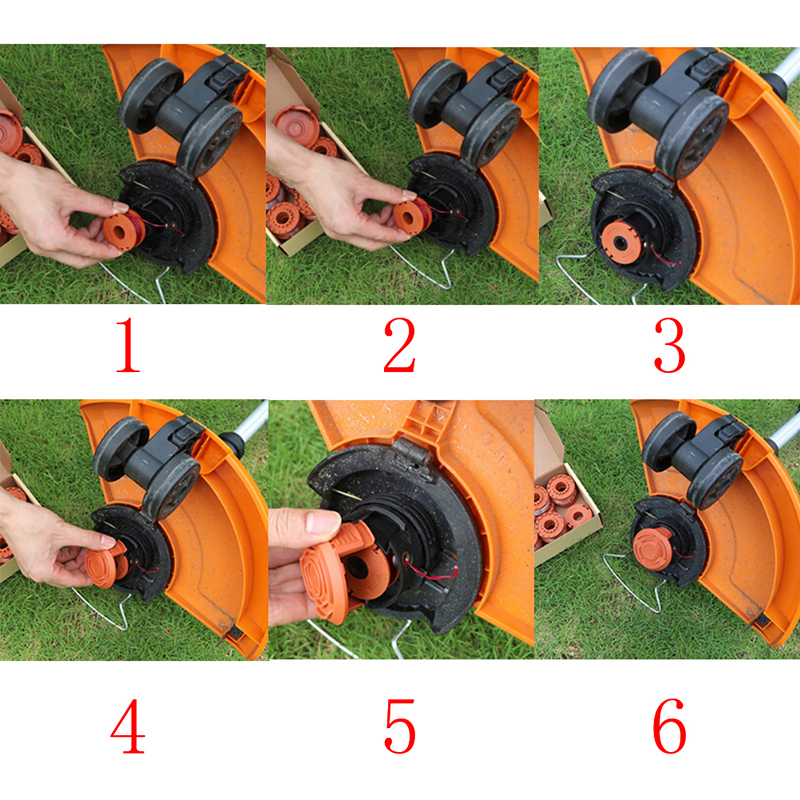 1

2

3

4

5

6