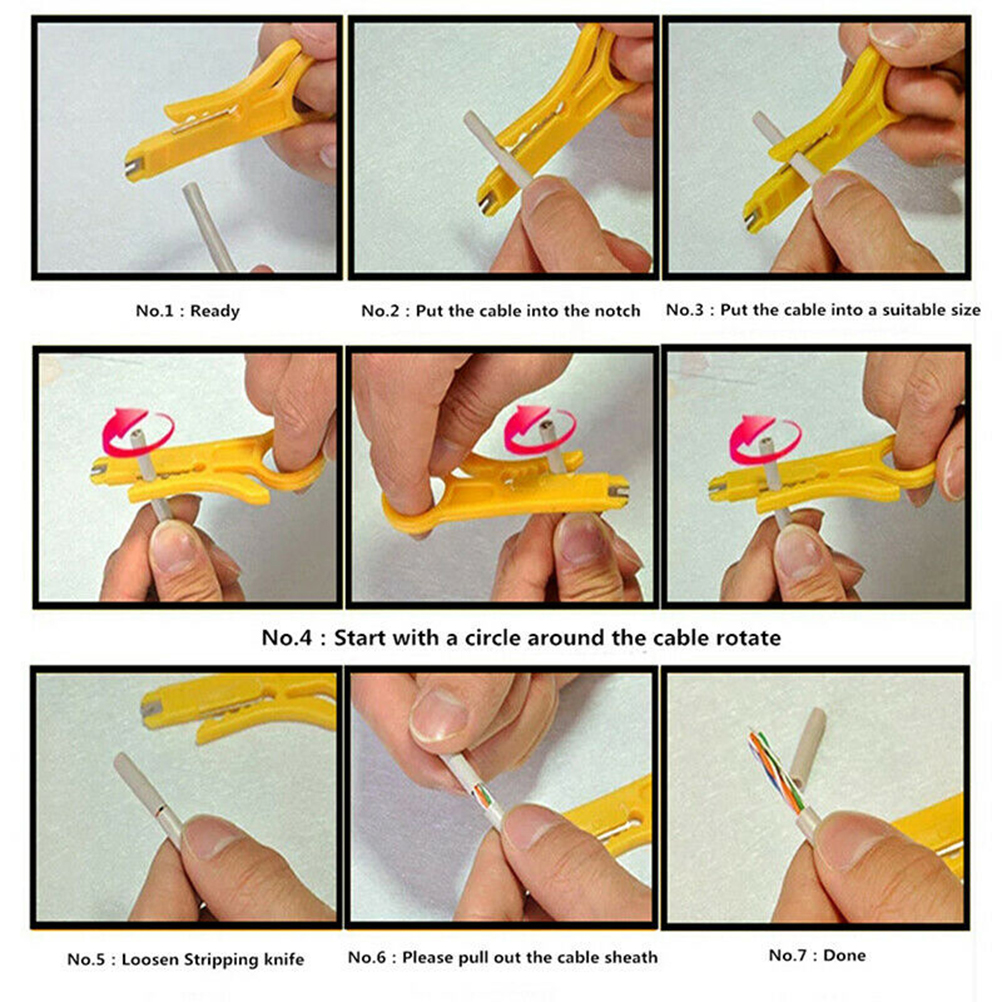 No.1 : Ready

No.2 : Put the cable into the notch

No.3 : Put the cable into a suitable size

No.4 : Start with a circle around the cable rotate

No.5 : Loosen Stripping knife

No.6 : Please pull out the cable sheath

No.7 : Done