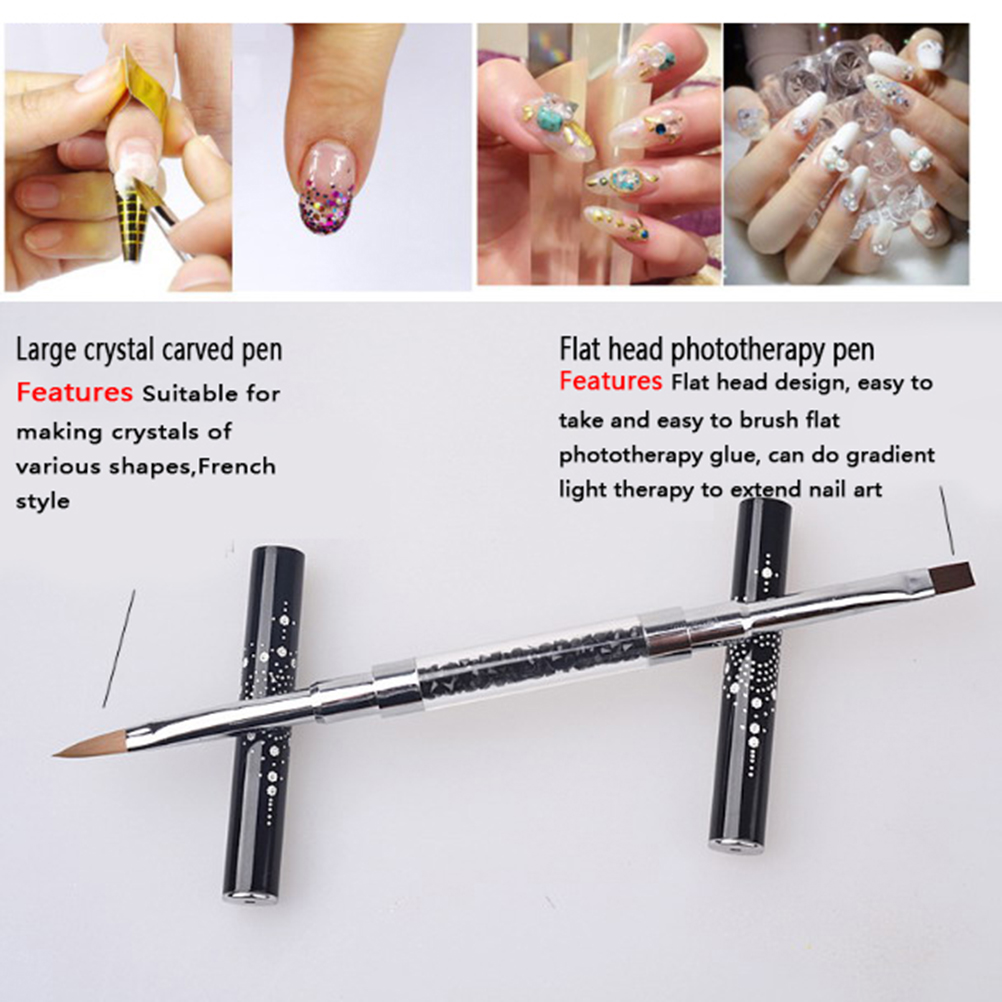 Large crystal carved pen
Features Suitable for making crystals of various shapes,French style

Flat head phototherapy pen
Features Flat head design, easy to take and easy to brush flat phototherapy glue, can do gradient light therapy to extend nail art