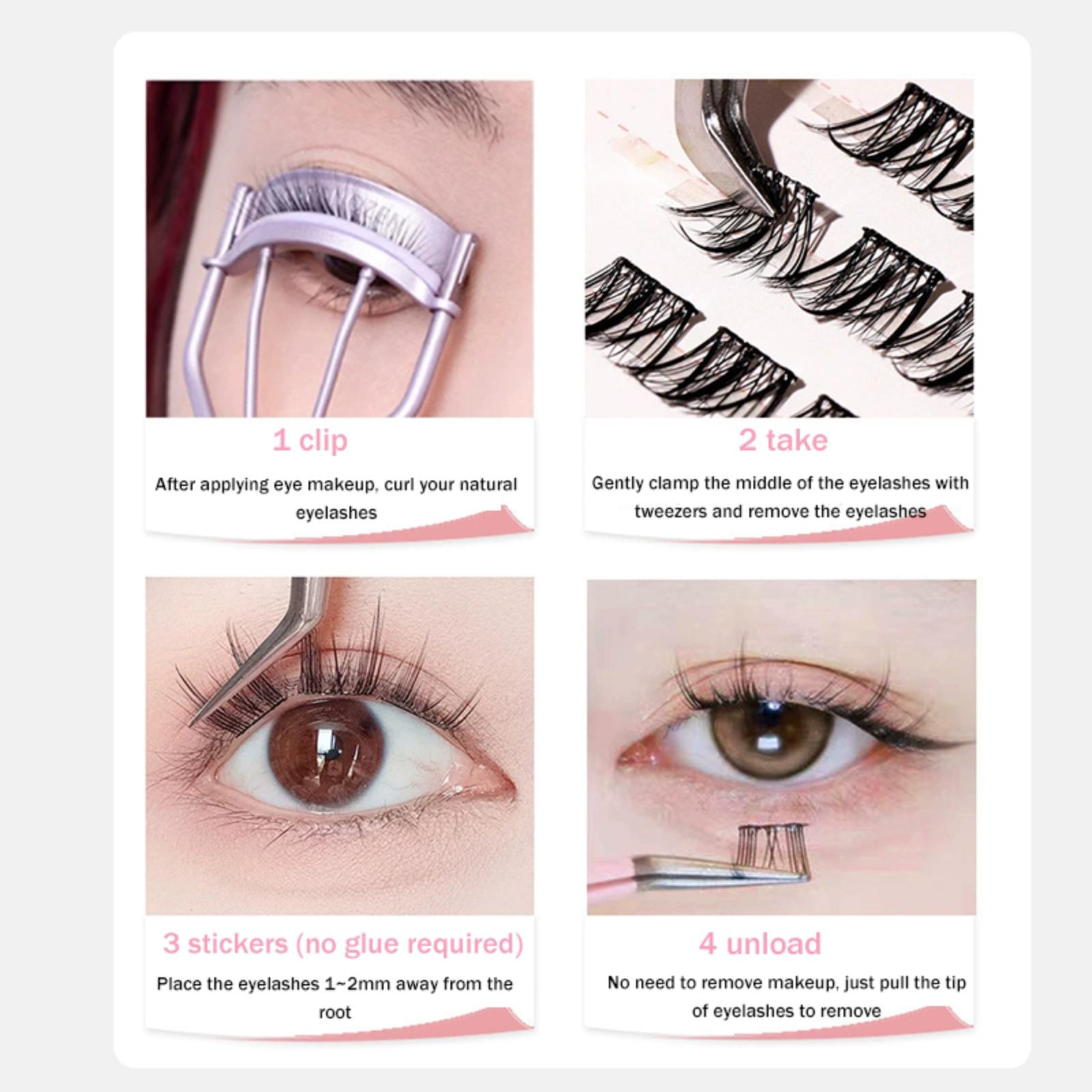 1 clip

After applying eye makeup, curl your natural eyelashes

2 take

Gently clamp the middle of the eyelashes with tweezers and remove the eyelashes

3 stickers (no glue required)

Place the eyelashes 1~2mm away from the root

4 unload

No need to remove makeup, just pull the tip of eyelashes to remove