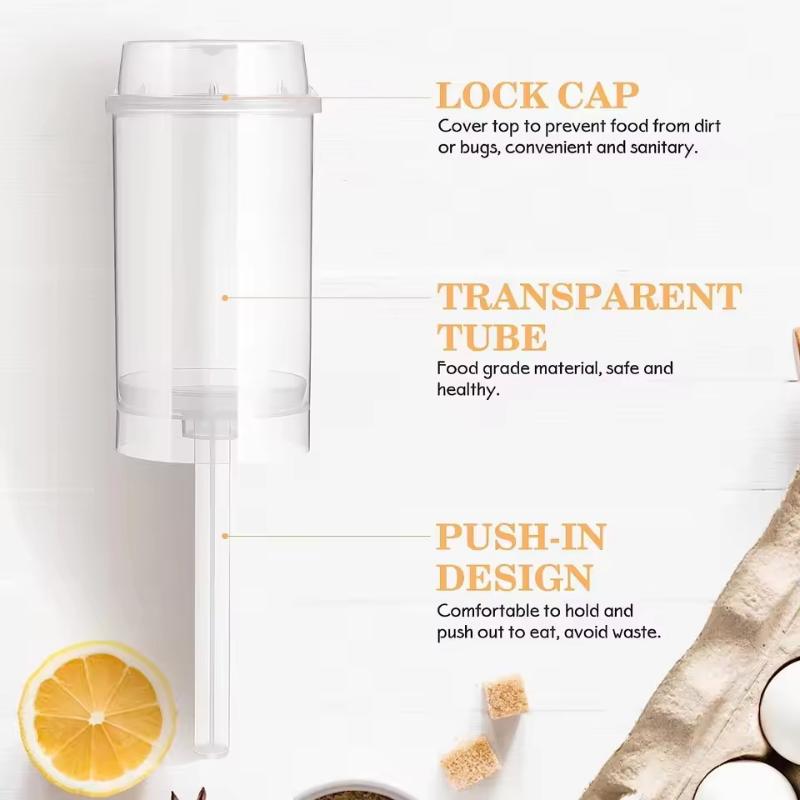 LOCK CAP

Cover top to prevent food from dirt or bugs, convenient and sanitary.

TRANSPARENT TUBE

Food grade material, safe and healthy.

PUSH-IN DESIGN

Comfortable to hold and push out to eat, avoid waste.