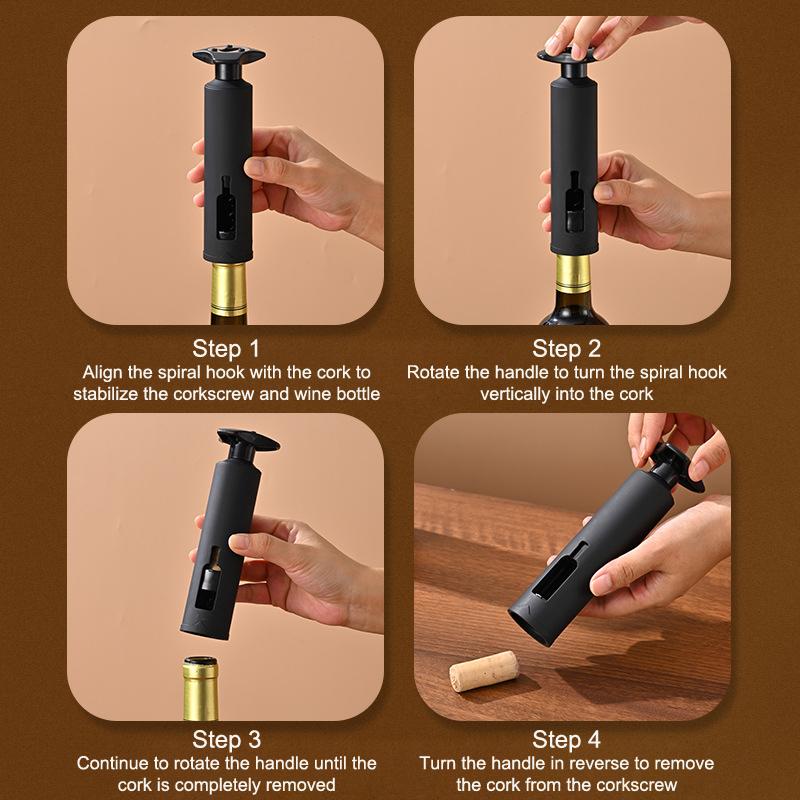 Step 1
Align the spiral hook with the cork to stabilize the corkscrew and wine bottle

Step 2
Rotate the handle to turn the spiral hook vertically into the cork

Step 3
Continue to rotate the handle until the cork is completely removed

Step 4
Turn the handle in reverse to remove the cork from the corkscrew