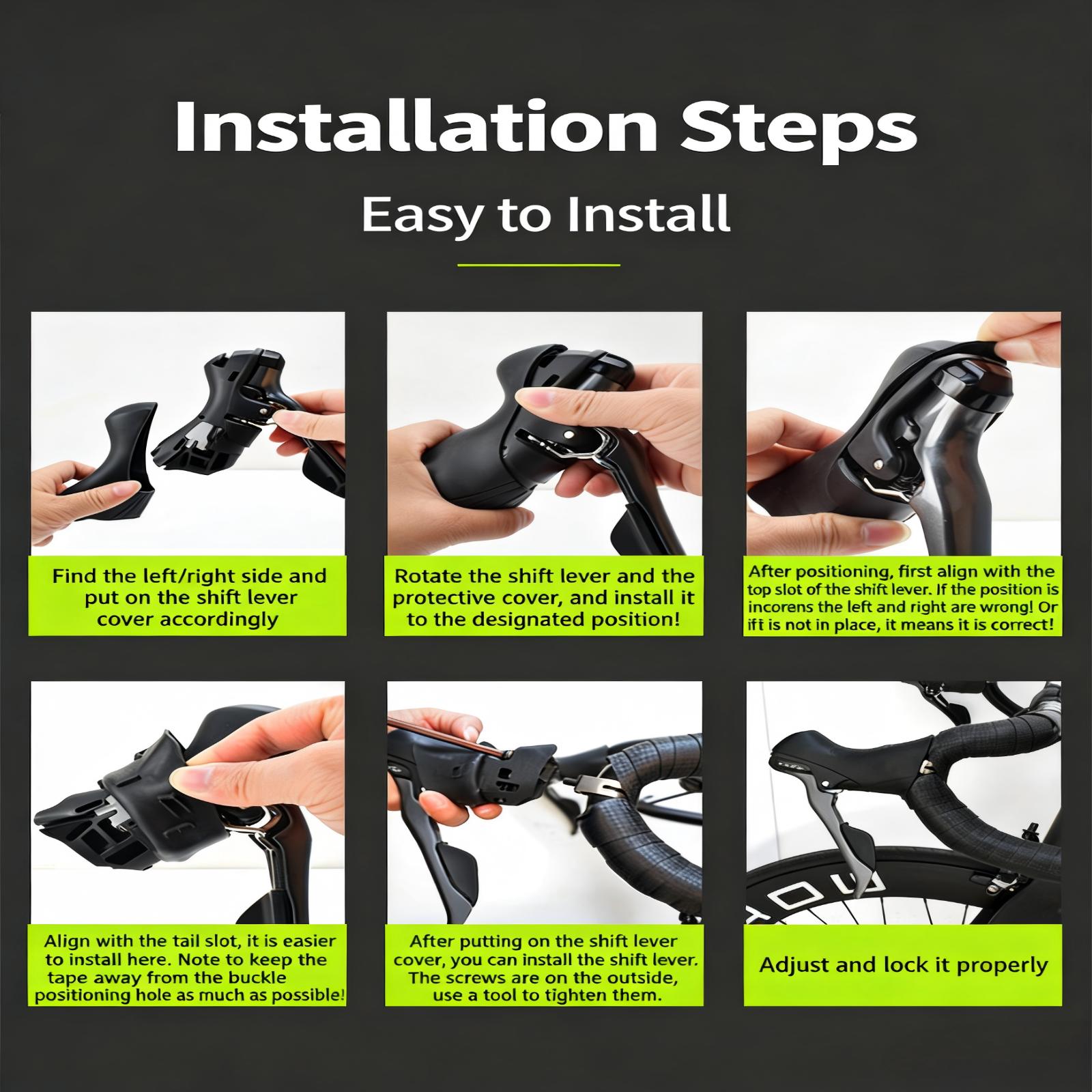 Installation Steps

Easy to Install

Find the left/right side and put on the shift lever cover accordingly

Rotate the shift lever and the protective cover, and install it to the designated position!

After positioning, first align with the top slot of the shift lever. If the position is incorens the left and right are wrong! Or ift is not in place, it means it is correct!

Align with the tail slot, it is easier to install here. Note to keep the tape away from the buckle positioning hole as much as possible!

After putting on the shift lever cover, you can install the shift lever. The screws are on the outside, use a tool to tighten them.

Adjust and lock it properly