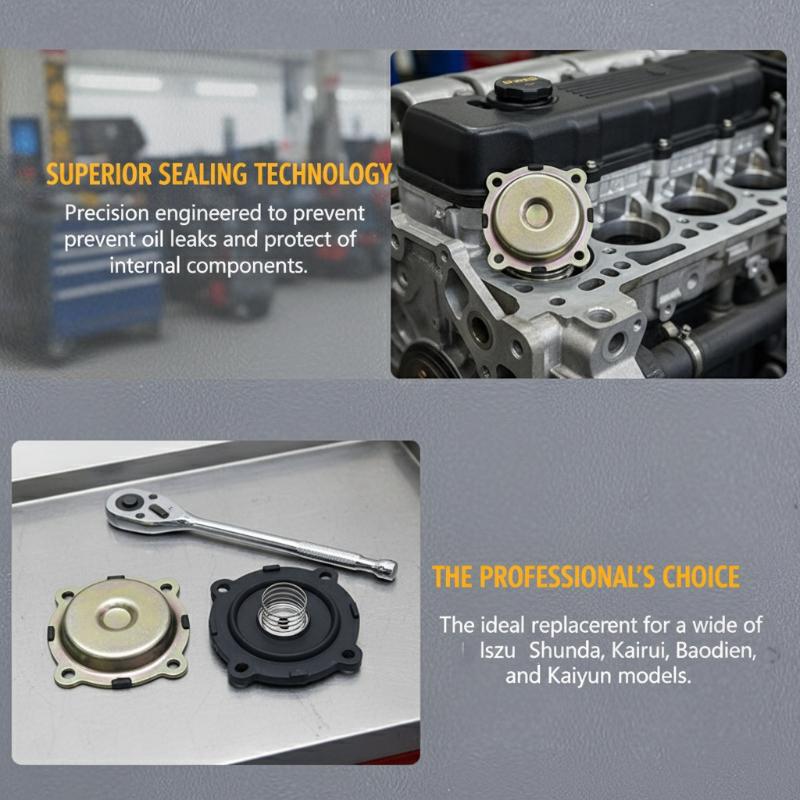 SUPERIOR SEALING TECHNOLOGY

Precision engineered to prevent prevent oil leaks and protect of internal components.

THE PROFESSIONAL'S CHOICE

The ideal replacerent for a wide of Iszu Shunda, Kairui, Baodien, and Kaiyun models.