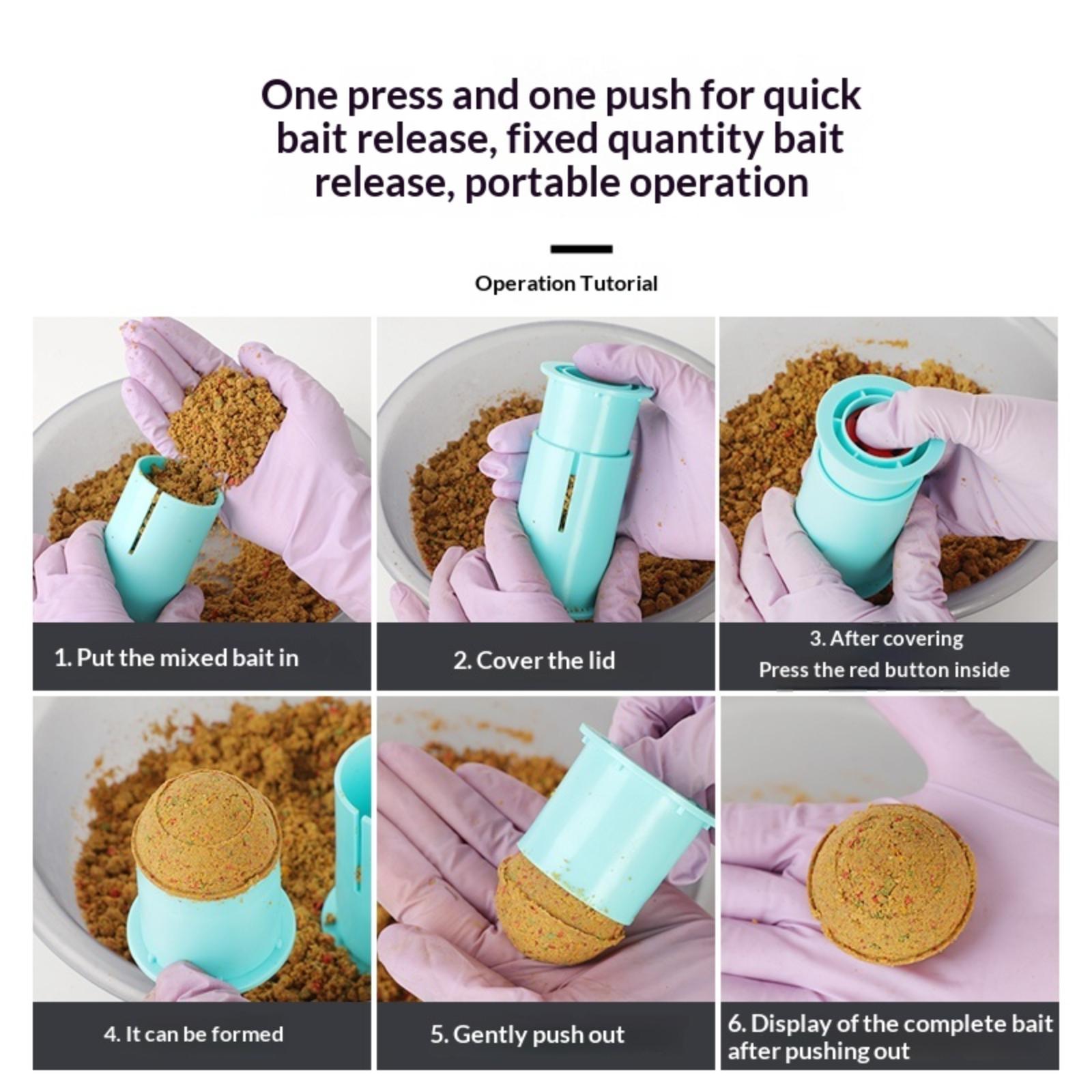 One press and one push for quick bait release, fixed quantity bait release, portable operation

Operation Tutorial

1. Put the mixed bait in

2. Cover the lid

3. After covering
Press the red button inside

4. It can be formed

5. Gently push out

6. Display of the complete bait after pushing out