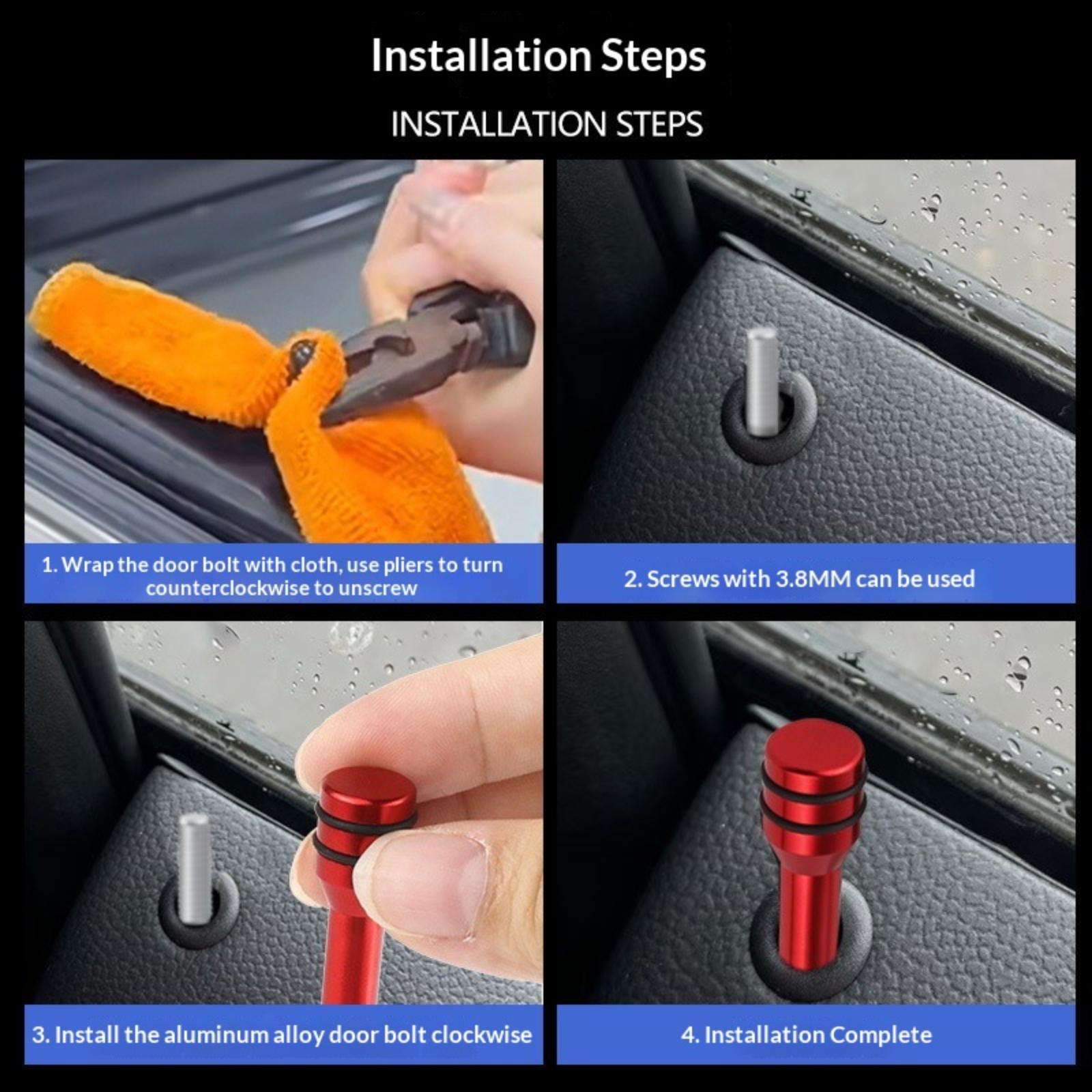 Installation Steps

INSTALLATION STEPS

1. Wrap the door bolt with cloth, use pliers to turn counterclockwise to unscrew

2. Screws with 3.8MM can be used

3. Install the aluminum alloy door bolt clockwise

4. Installation Complete