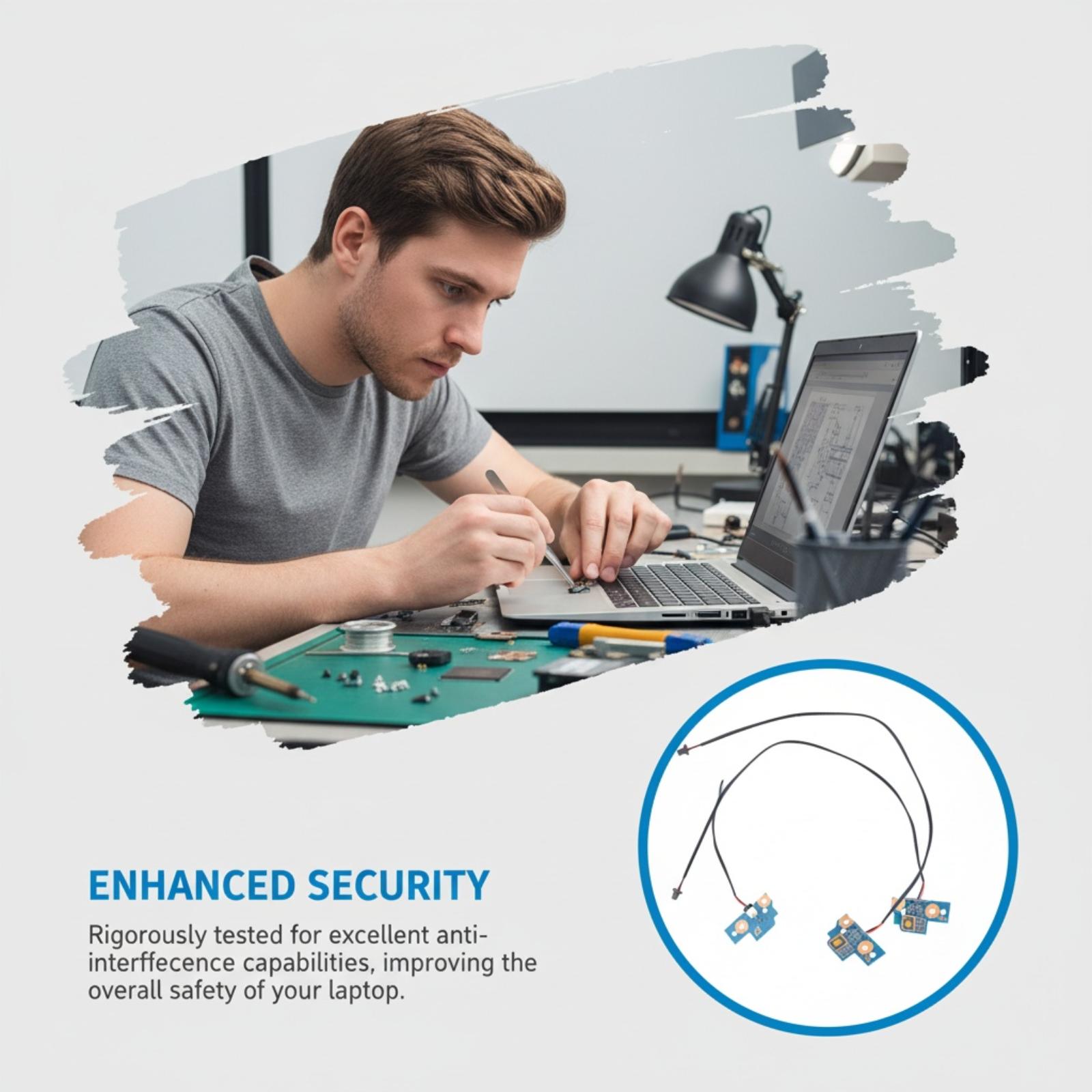 ENHANCED SECURITY

Rigorously tested for excellent anti-interffecence capabilities, improving the overall safety of your laptop.