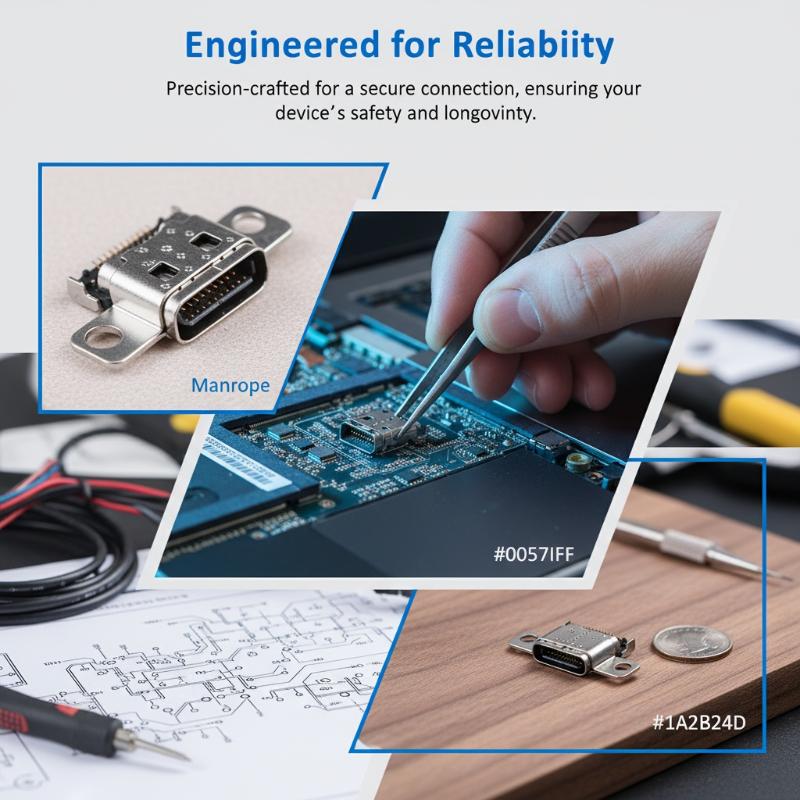 Engineered for Reliabiity

Precision-crafted for a secure connection, ensuring your device's safety and longovinty.

Manrope

#0057IFF

#1A2B24D