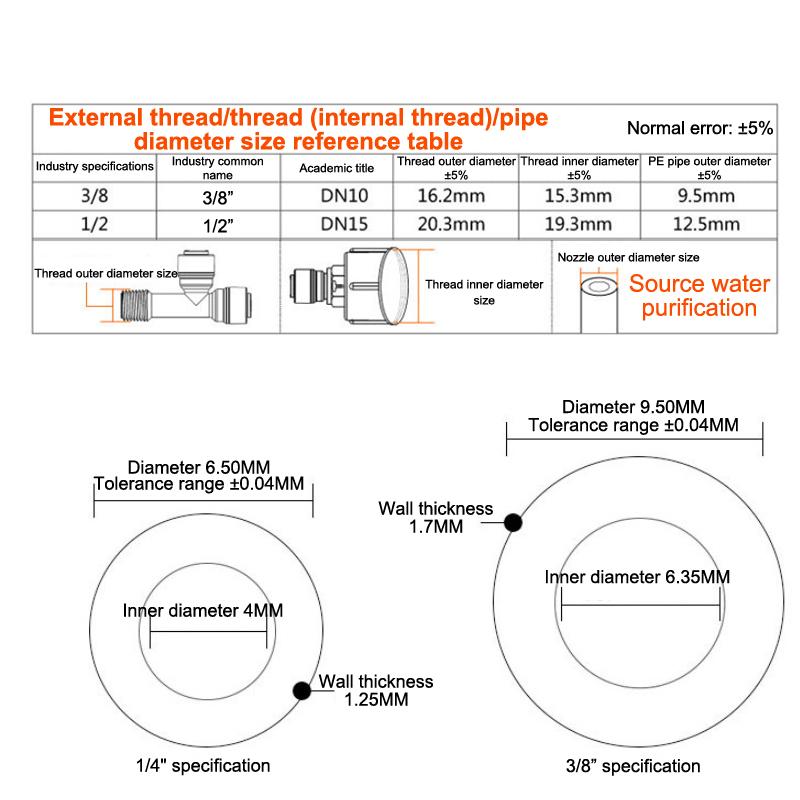 External thread/thread (internal thread)/pipe diameter size reference table

Normal error: ±5%

| Industry specifications | Industry common name | Academic title | Thread outer diameter ±5% | Thread inner diameter ±5% | PE pipe outer diameter ±5% |
|---|---|---|---|---|---|
| 3/8 | 3/8” | DN10 | 16.2mm | 15.3mm | 9.5mm |
| 1/2 | 1/2” | DN15 | 20.3mm | 19.3mm | 12.5mm |

Thread outer diameter size

Thread inner diameter size

Nozzle outer diameter size

Source water purification

Diameter 6.50MM
Tolerance range ±0.04MM

Inner diameter 4MM

Wall thickness
1.25MM

1/4" specification

Diameter 9.50MM
Tolerance range ±0.04MM

Wall thickness
1.7MM

Inner diameter 6.35MM

3/8” specification