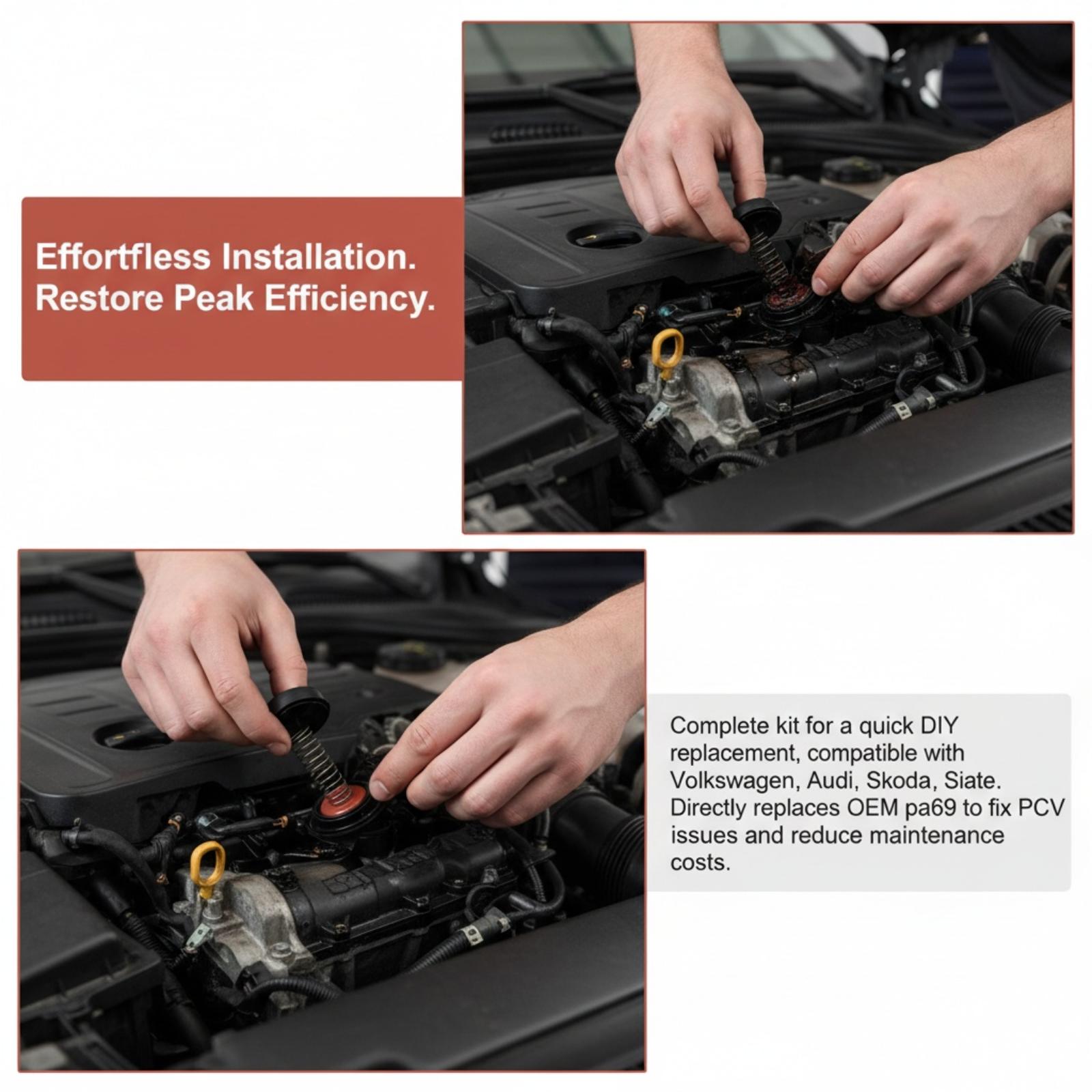 Effortfless Installation.
Restore Peak Efficiency.

Complete kit for a quick DIY replacement, compatible with Volkswagen, Audi, Skoda, Siate. Directly replaces OEM pa69 to fix PCV issues and reduce maintenance costs.