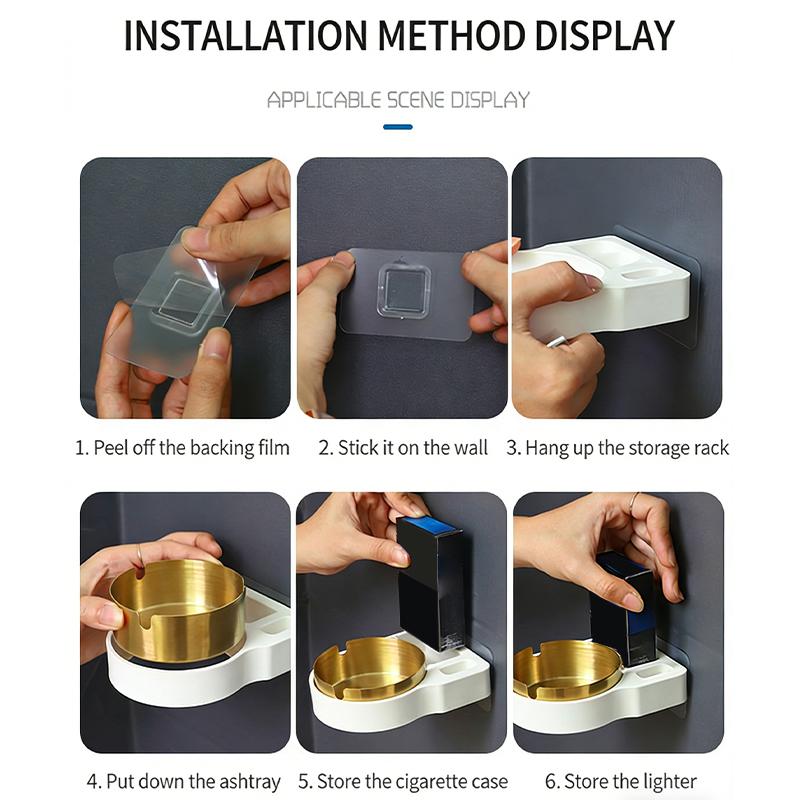 INSTALLATION METHOD DISPLAY

APPLICABLE SCENE DISPLAY

1. Peel off the backing film

2. Stick it on the wall

3. Hang up the storage rack

4. Put down the ashtray

5. Store the cigarette case

6. Store the lighter