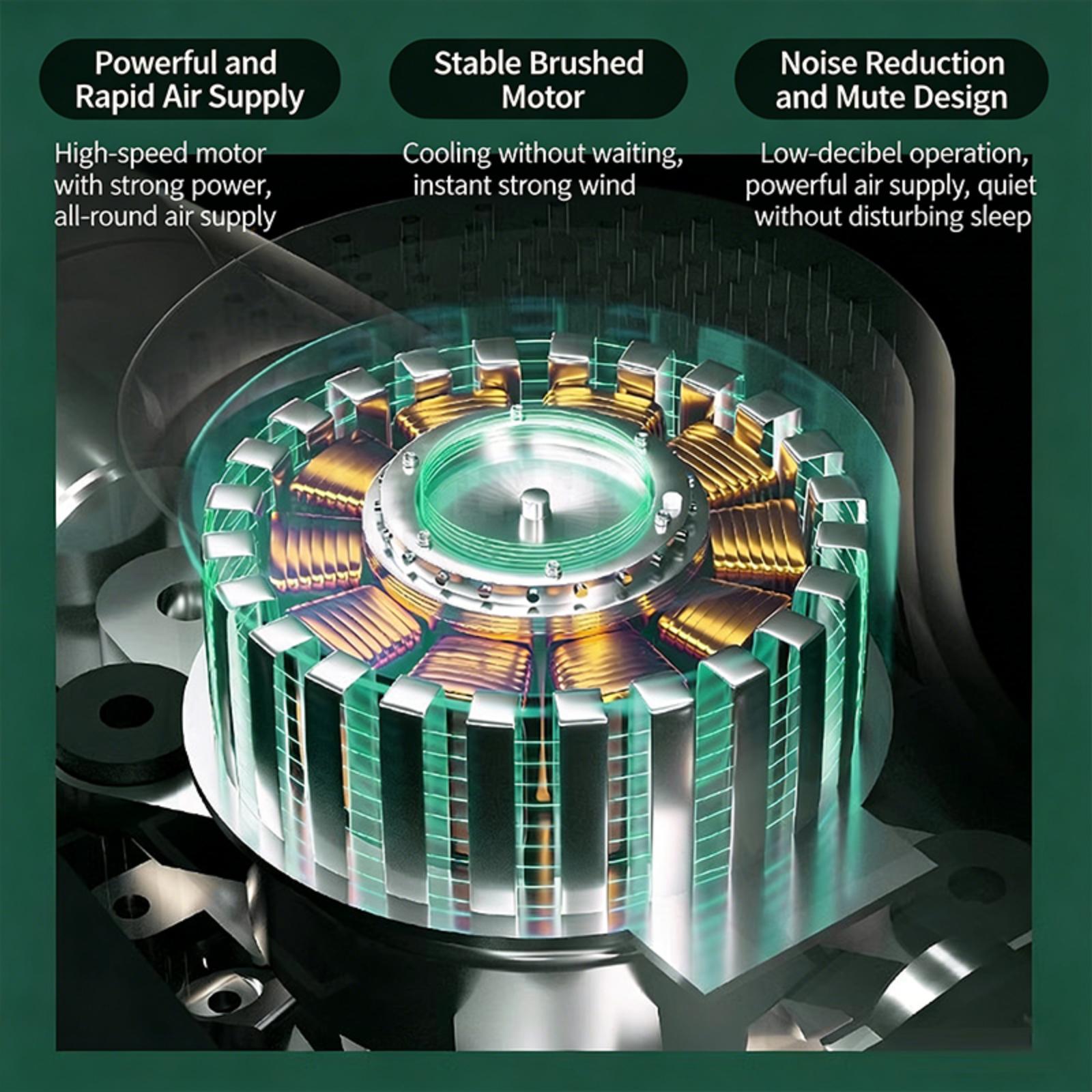 Powerful and Rapid Air Supply

High-speed motor with strong power, all-round air supply

Stable Brushed Motor

Cooling without waiting, instant strong wind

Noise Reduction and Mute Design

Low-decibel operation, powerful air supply, quiet without disturbing sleep