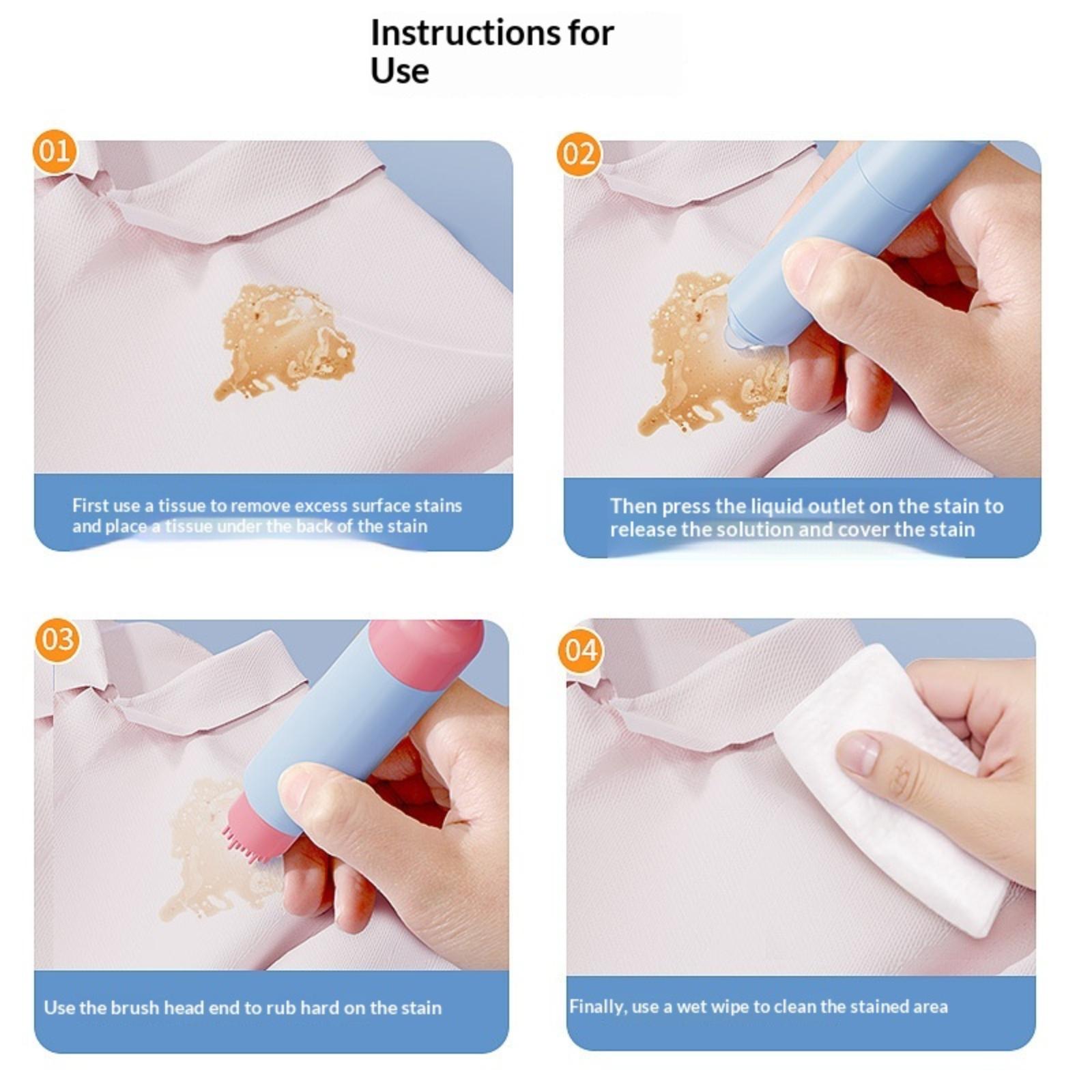 Instructions for Use

01

First use a tissue to remove excess surface stains and place a tissue under the back of the stain

02

Then press the liquid outlet on the stain to release the solution and cover the stain

03

Use the brush head end to rub hard on the stain

04

Finally, use a wet wipe to clean the stained area