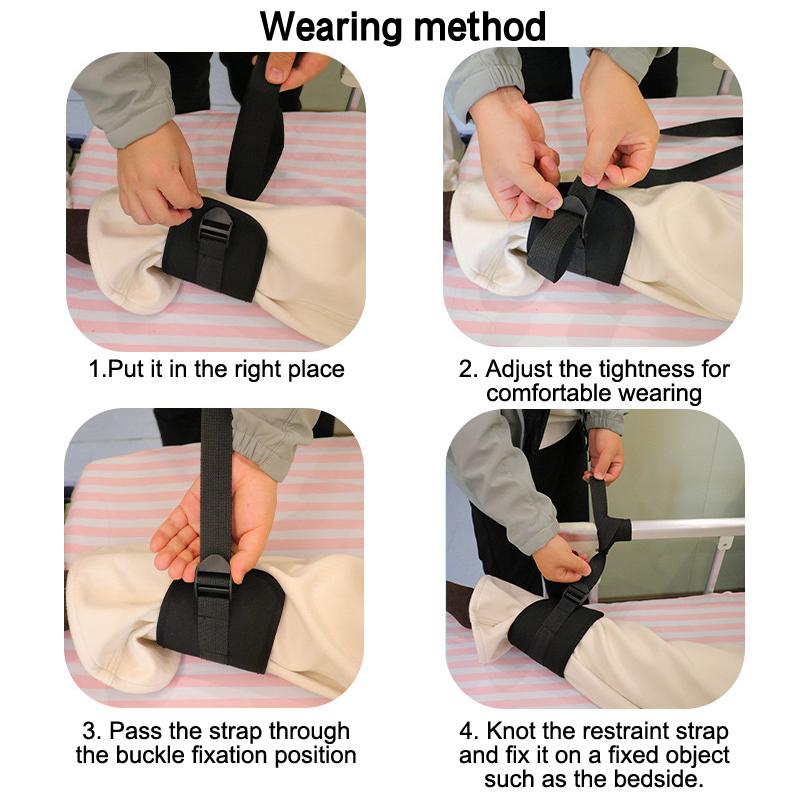 Wearing method

1.Put it in the right place

2. Adjust the tightness for comfortable wearing

3. Pass the strap through the buckle fixation position

4. Knot the restraint strap and fix it on a fixed object such as the bedside.