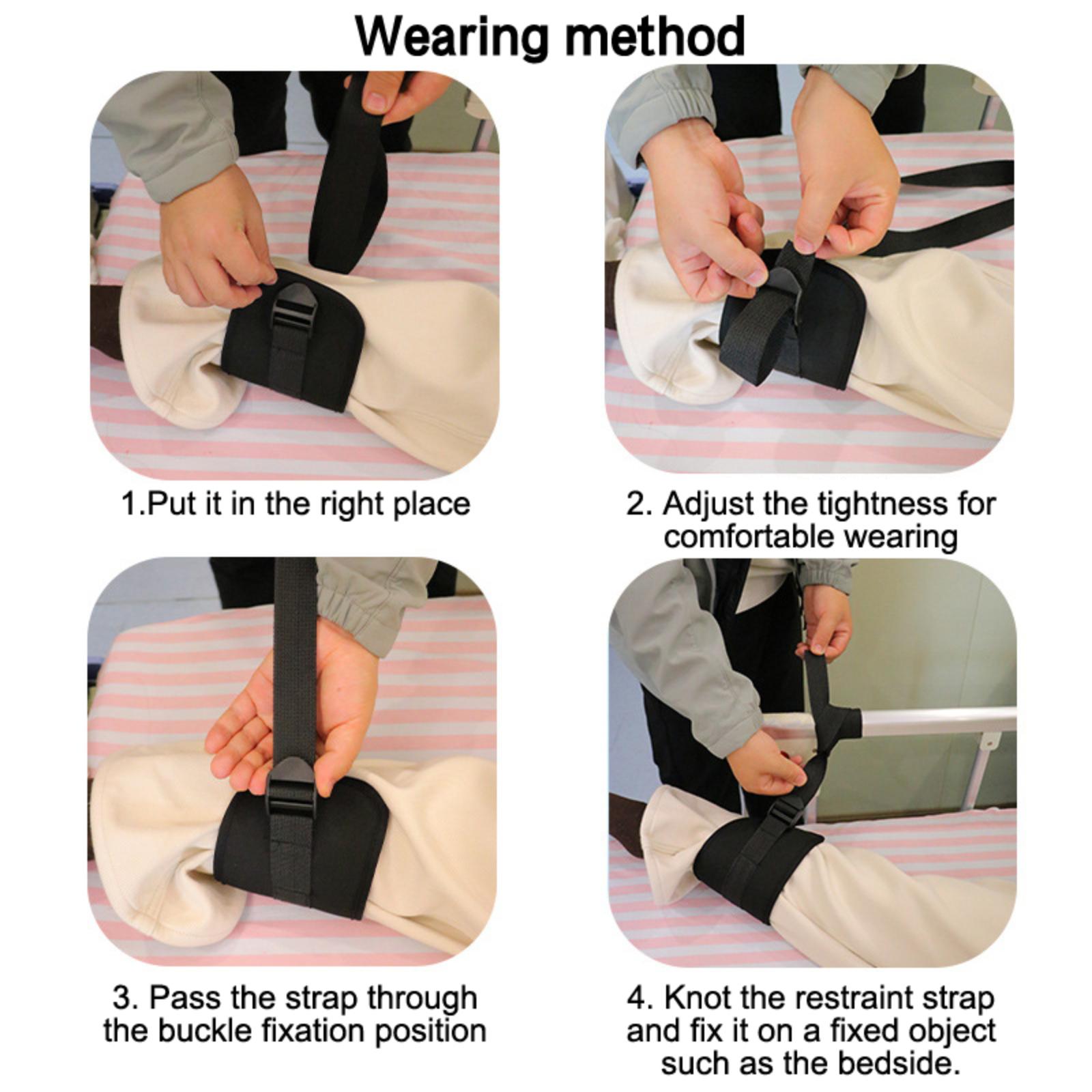 Wearing method

1.Put it in the right place

2. Adjust the tightness for comfortable wearing

3. Pass the strap through the buckle fixation position

4. Knot the restraint strap and fix it on a fixed object such as the bedside.