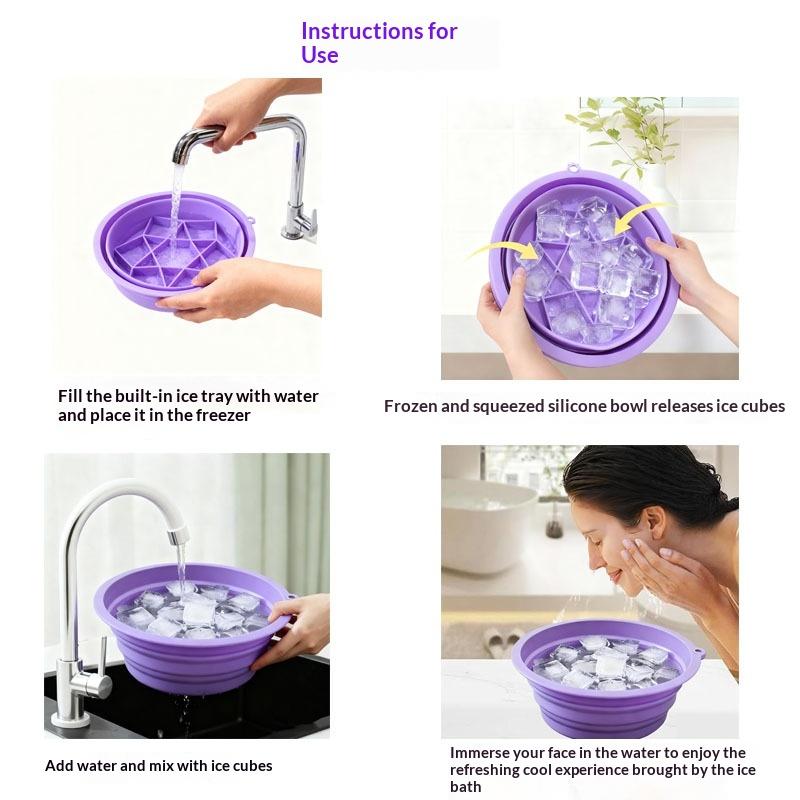 Instructions for Use

Fill the built-in ice tray with water and place it in the freezer

Frozen and squeezed silicone bowl releases ice cubes

Add water and mix with ice cubes

Immerse your face in the water to enjoy the refreshing cool experience brought by the ice bath