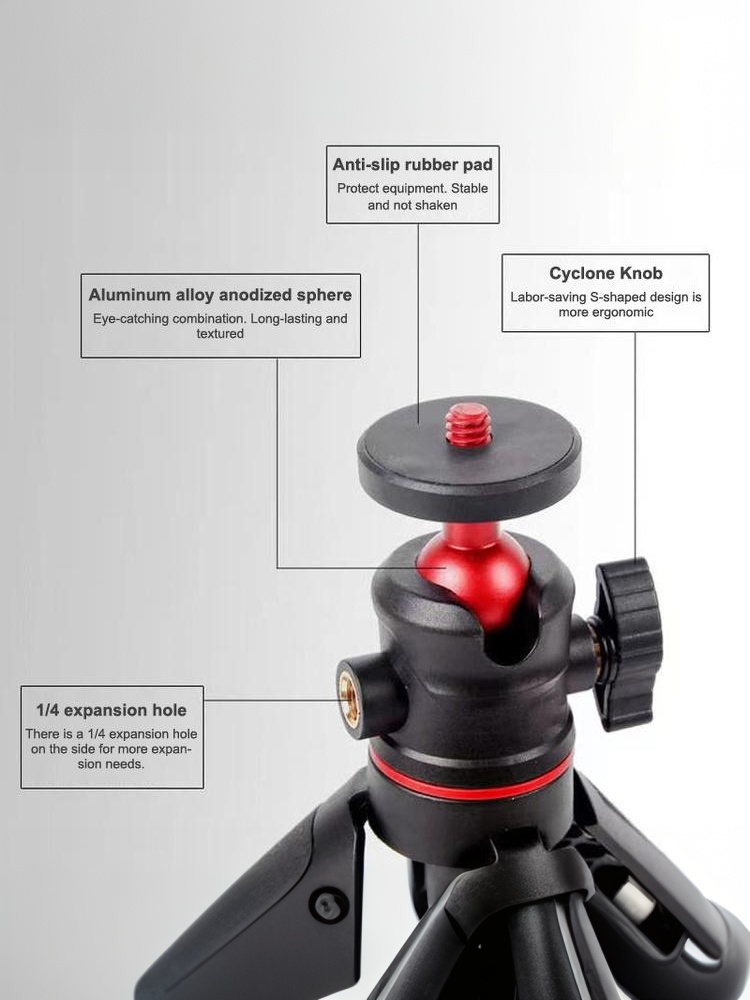 Anti-slip rubber pad
Protect equipment. Stable and not shaken

Aluminum alloy anodized sphere
Eye-catching combination. Long-lasting and textured

Cyclone Knob
Labor-saving S-shaped design is more ergonomic

1/4 expansion hole
There is a 1/4 expansion hole on the side for more expansion needs.