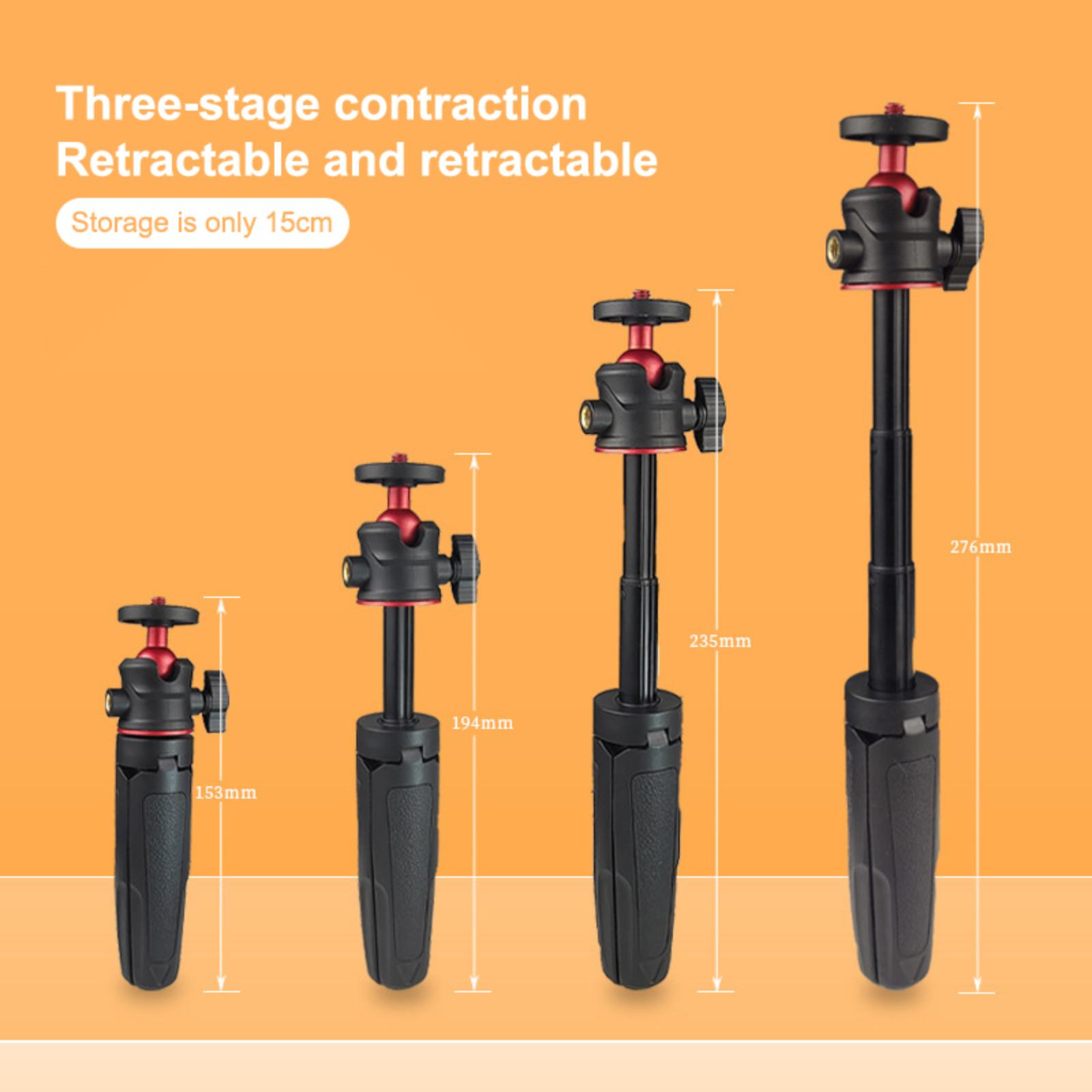 Three-stage contraction
Retractable and retractable

Storage is only 15cm

153mm

194mm

235mm

276mm