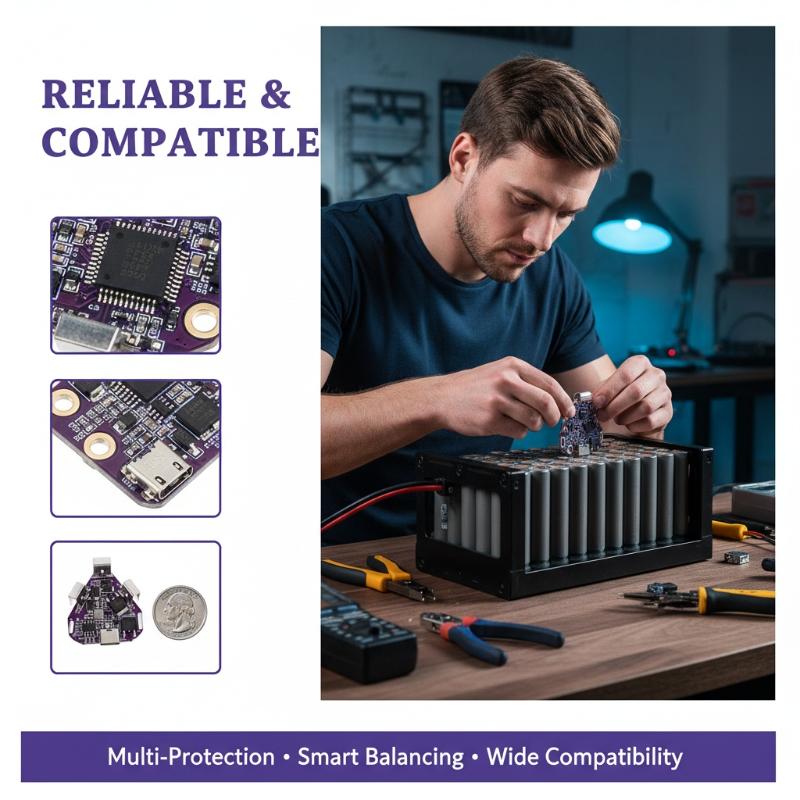 RELIABLE &
COMPATIBLE

Multi-Protection • Smart Balancing • Wide Compatibility