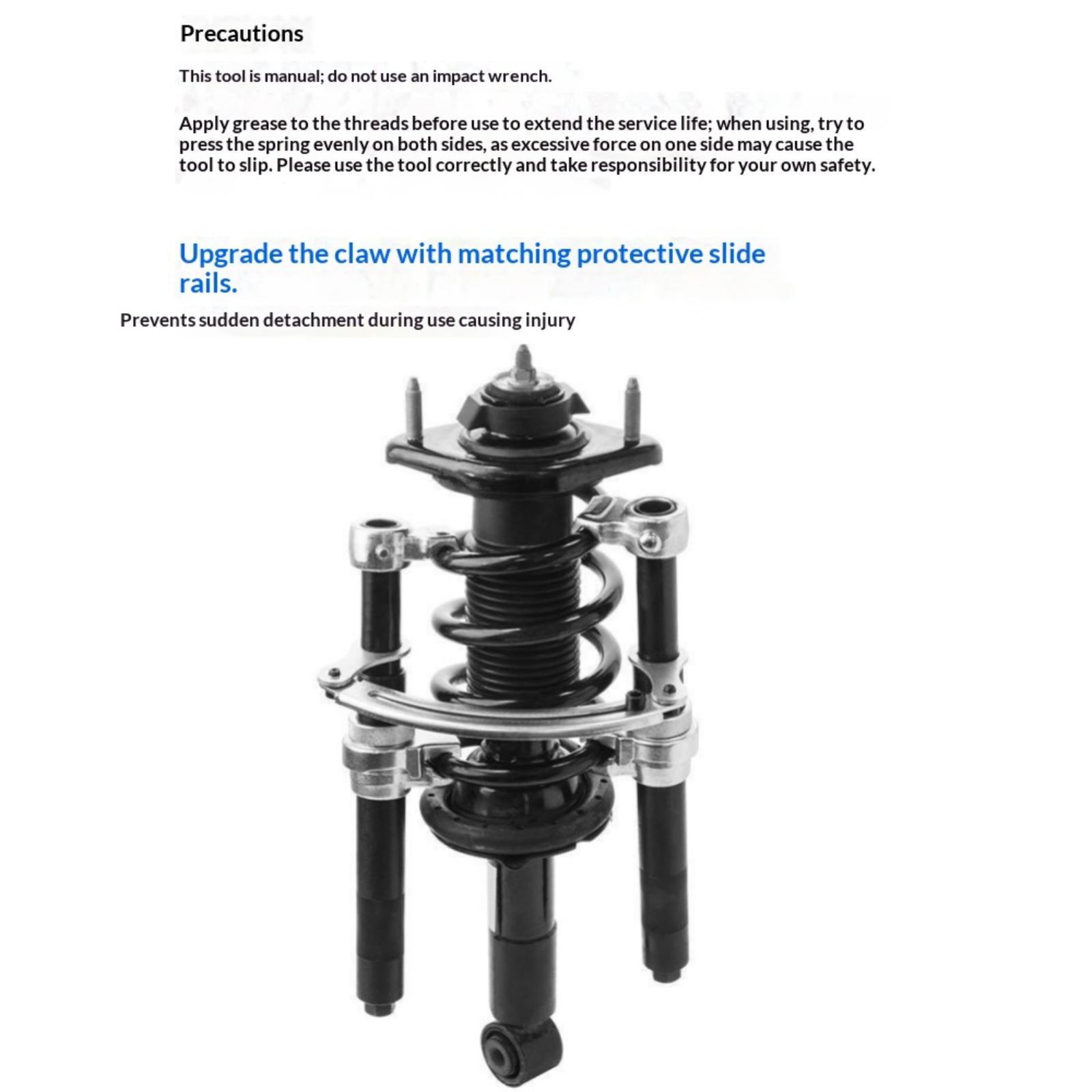 Precautions

This tool is manual; do not use an impact wrench.

Apply grease to the threads before use to extend the service life; when using, try to press the spring evenly on both sides, as excessive force on one side may cause the tool to slip. Please use the tool correctly and take responsibility for your own safety.

Upgrade the claw with matching protective slide rails.

Prevents sudden detachment during use causing injury