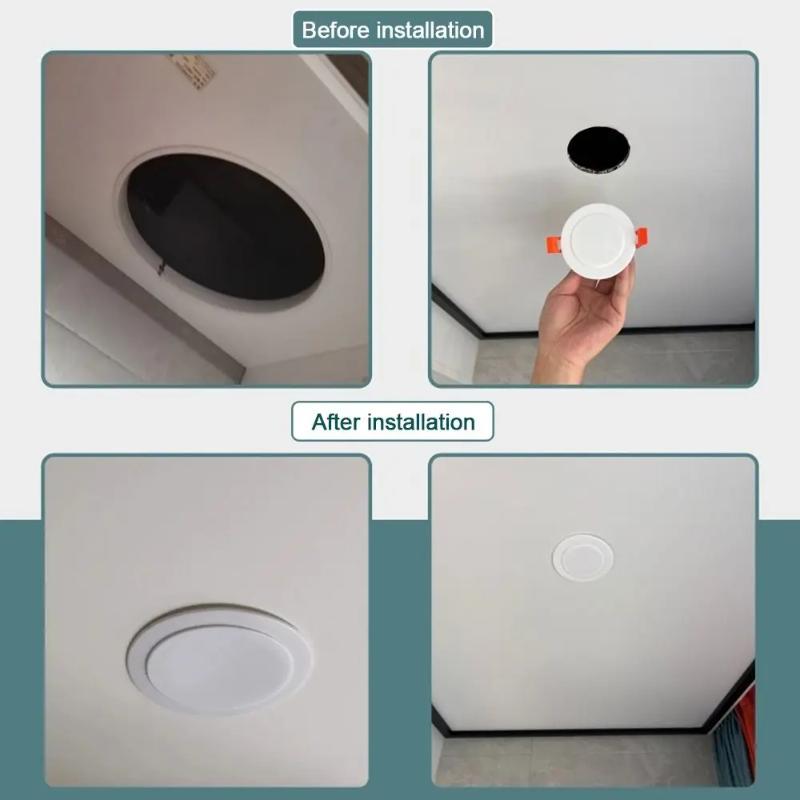 Before installation

After installation