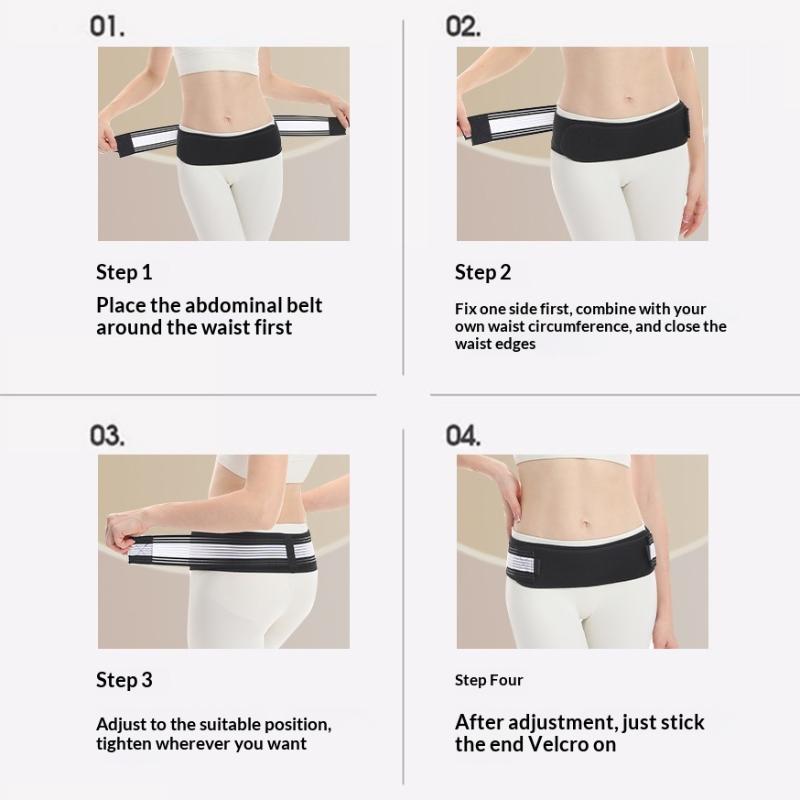 01.

Step 1

Place the abdominal belt around the waist first

02.

Step 2

Fix one side first, combine with your own waist circumference, and close the waist edges

03.

Step 3

Adjust to the suitable position, tighten wherever you want

04.

Step Four

After adjustment, just stick the end Velcro on