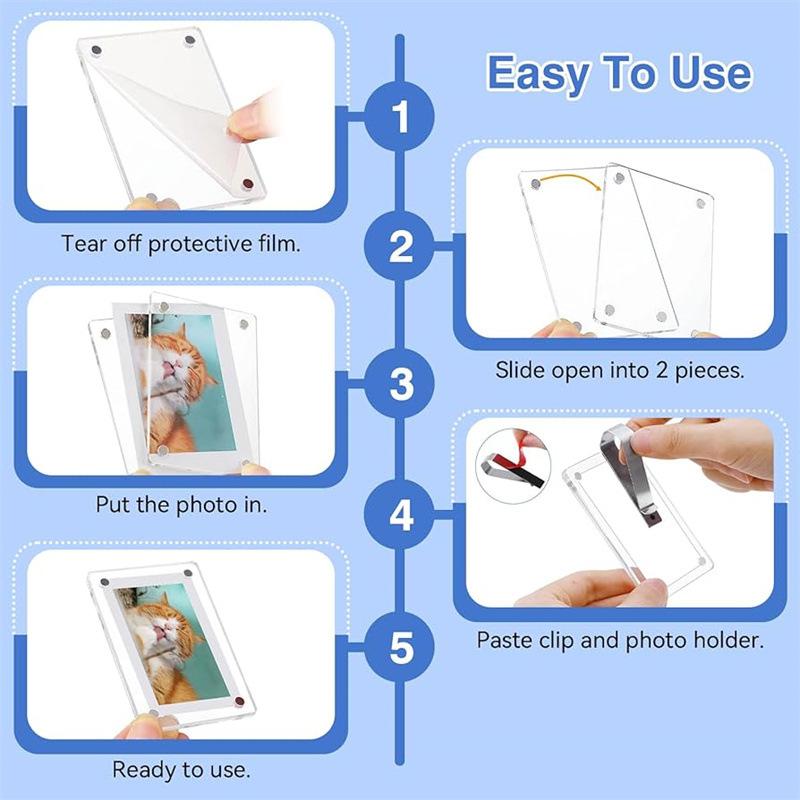 Easy To Use

1

Tear off protective film.

2

Slide open into 2 pieces.

3

Put the photo in.

4

Paste clip and photo holder.

5

Ready to use.