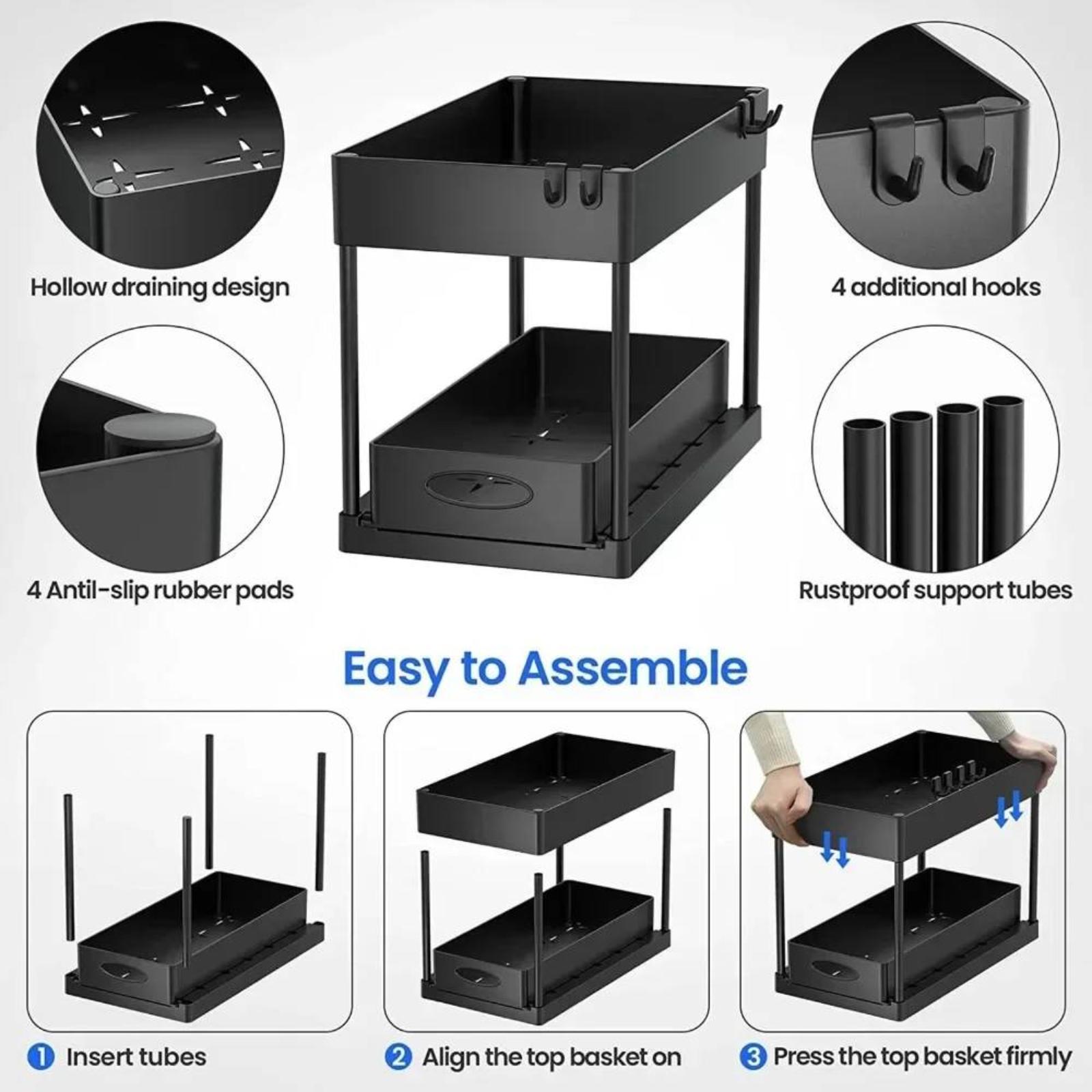 Hollow draining design

4 additional hooks

4 Antil-slip rubber pads

Rustproof support tubes

Easy to Assemble

1 Insert tubes

2 Align the top basket on

3 Press the top basket firmly