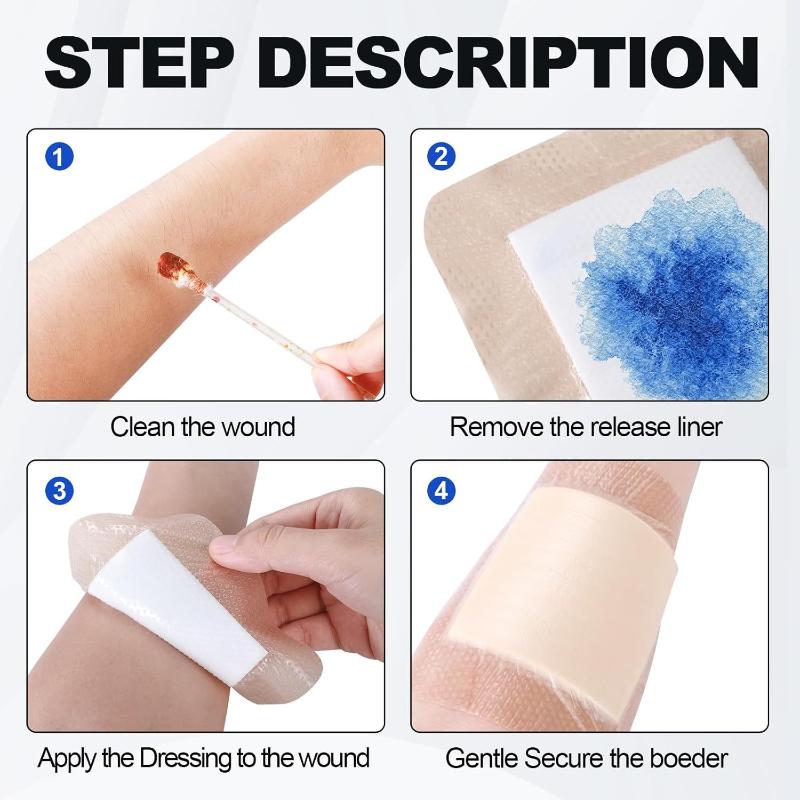 STEP DESCRIPTION

1

Clean the wound

2

Remove the release liner

3

Apply the Dressing to the wound

4

Gentle Secure the boeder