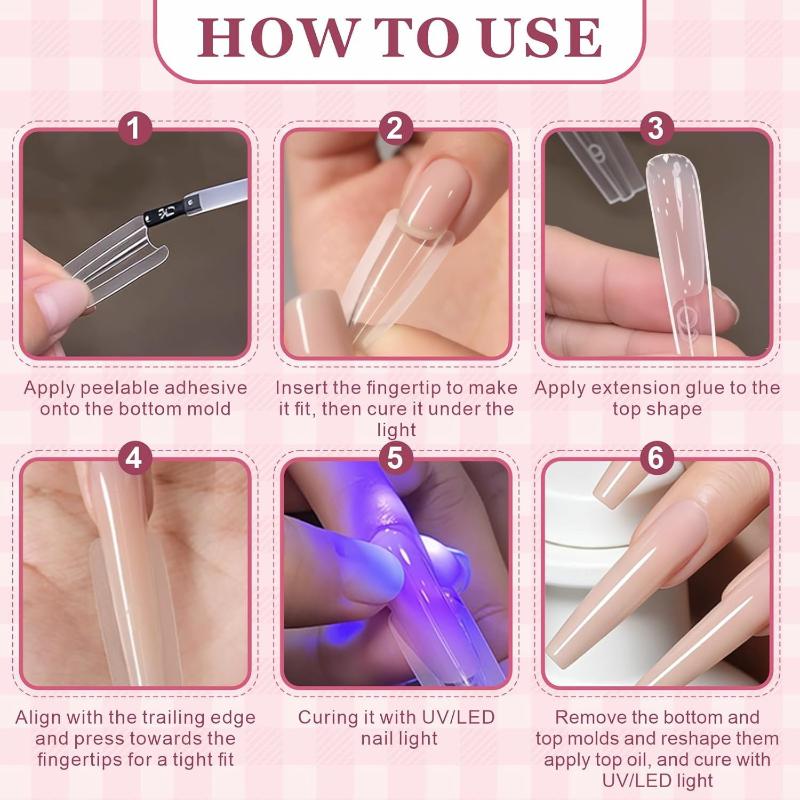 HOW TO USE

1

Apply peelable adhesive onto the bottom mold

2

Insert the fingertip to make it fit, then cure it under the light

3

Apply extension glue to the top shape

4

Align with the trailing edge and press towards the fingertips for a tight fit

5

Curing it with UV/LED nail light

6

Remove the bottom and top molds and reshape them apply top oil, and cure with UV/LED light