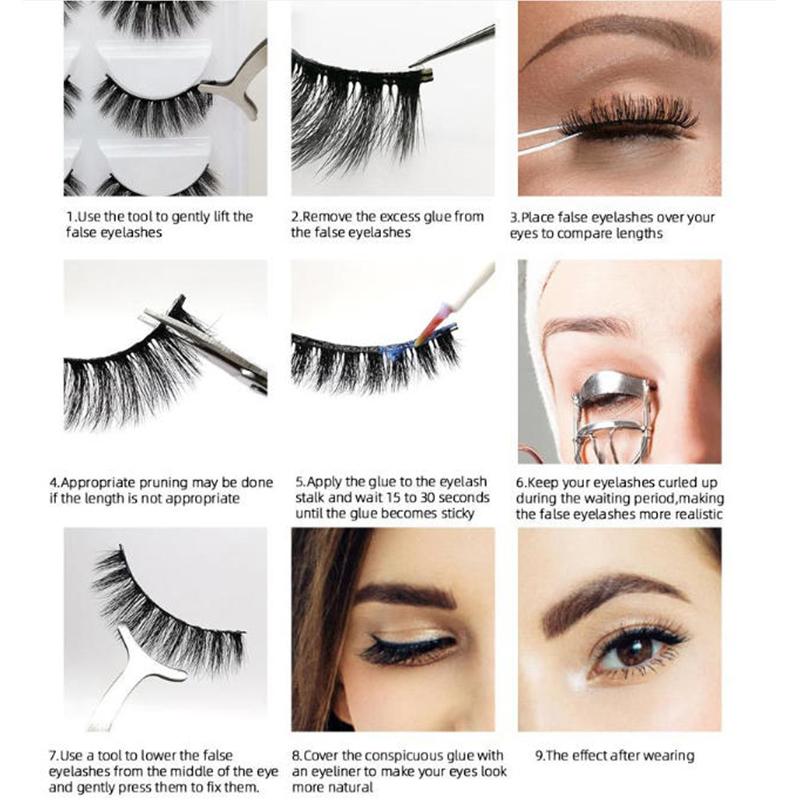 1.Use the tool to gently lift the false eyelashes

2.Remove the excess glue from the false eyelashes

3.Place false eyelashes over your eyes to compare lengths

4.Appropriate pruning may be done if the length is not appropriate

5.Apply the glue to the eyelash stalk and wait 15 to 30 seconds until the glue becomes sticky

6.Keep your eyelashes curled up during the waiting period,making the false eyelashes more realistic

7.Use a tool to lower the false eyelashes from the middle of the eye and gently press them to fix them.

8.Cover the conspicuous glue with an eyeliner to make your eyes look more natural

9.The effect after wearing