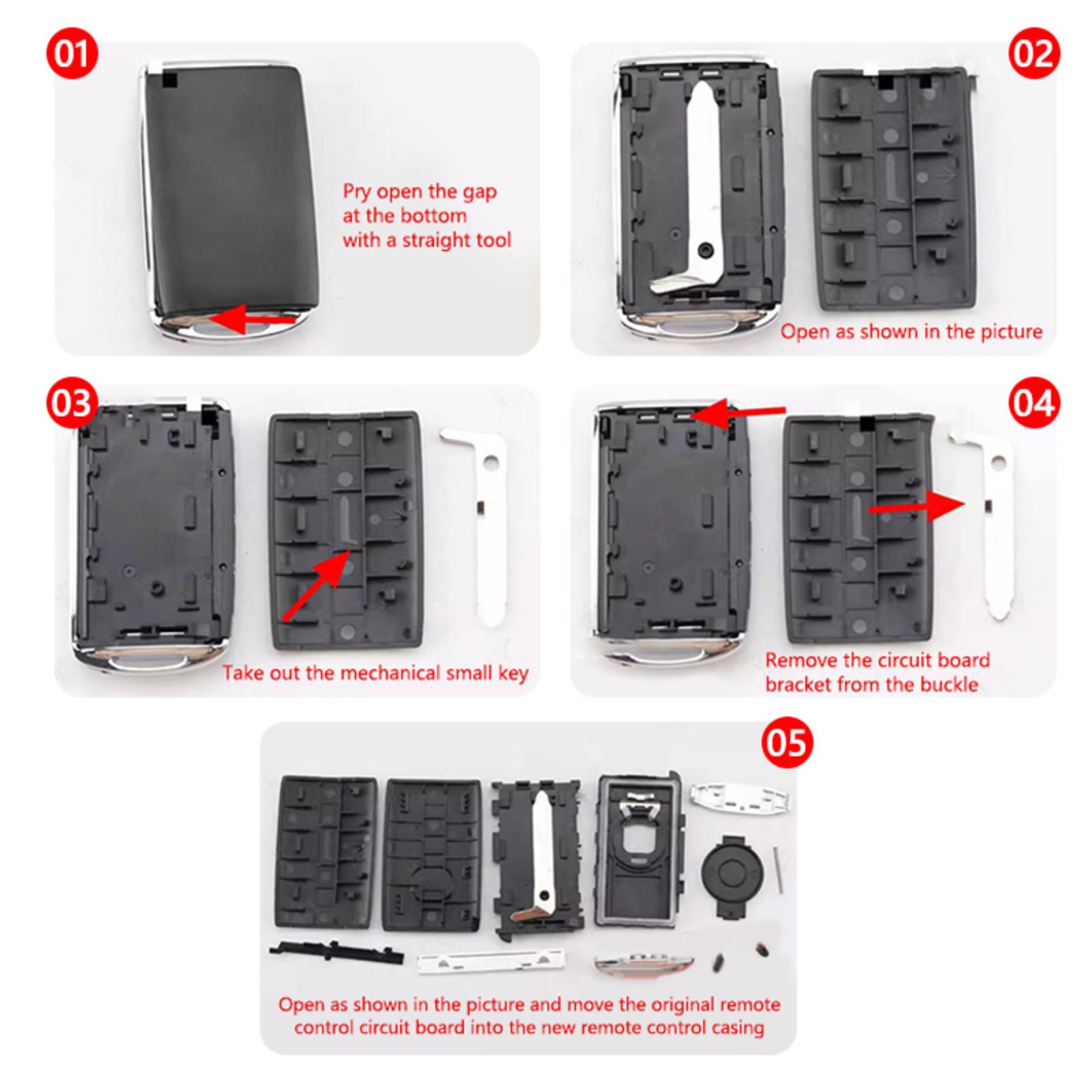 01

Pry open the gap at the bottom with a straight tool

02

Open as shown in the picture

03

Take out the mechanical small key

04

Remove the circuit board bracket from the buckle

05

Open as shown in the picture and move the original remote control circuit board into the new remote control casing