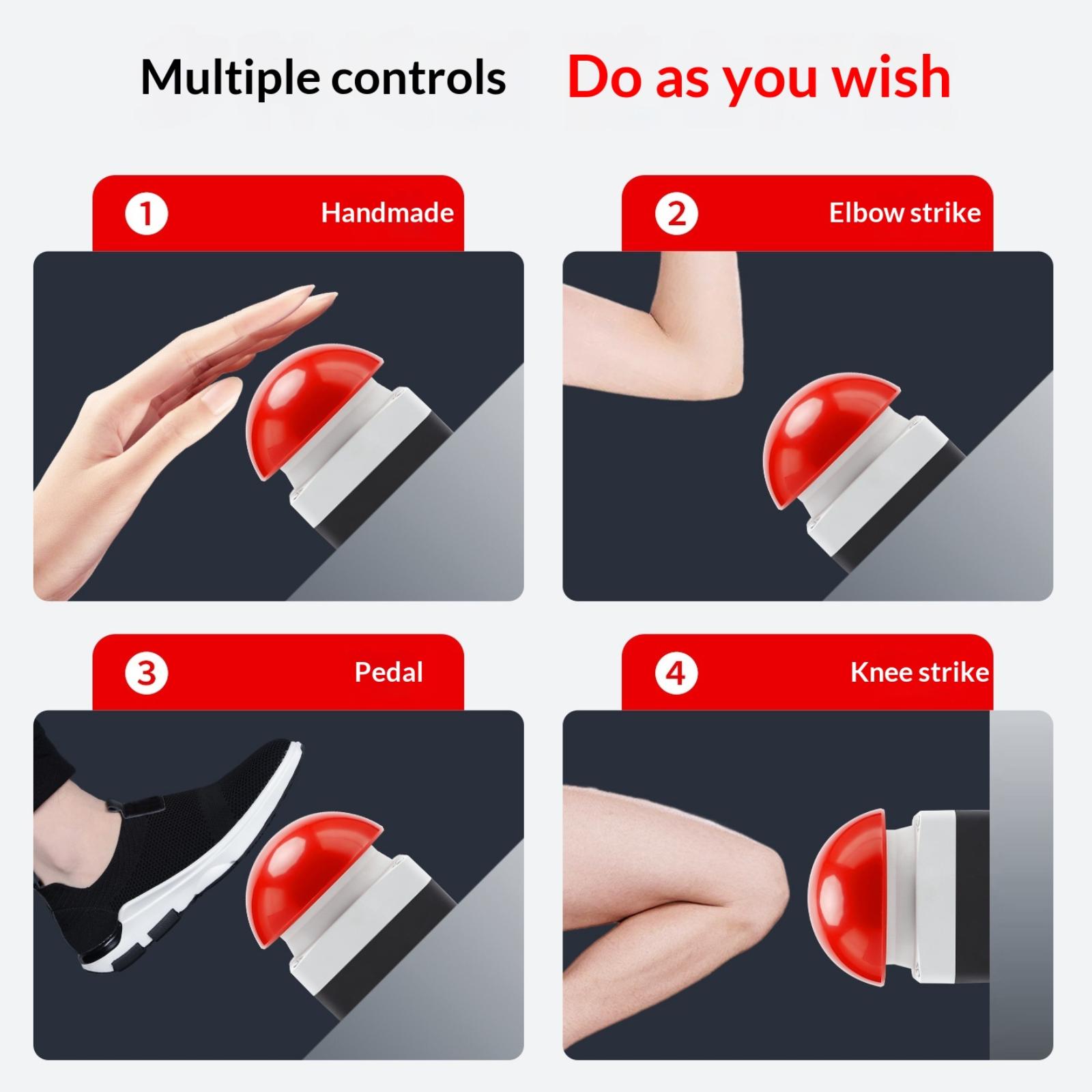 Multiple controls Do as you wish

1 Handmade

2 Elbow strike

3 Pedal

4 Knee strike