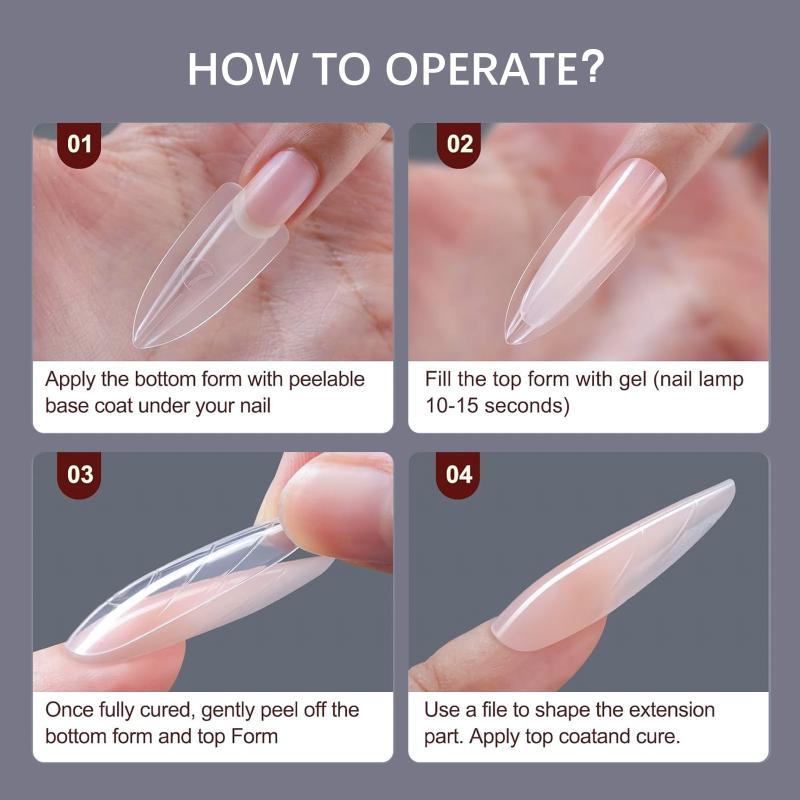 HOW TO OPERATE?

01

Apply the bottom form with peelable base coat under your nail

02

Fill the top form with gel (nail lamp 10-15 seconds)

03

Once fully cured, gently peel off the bottom form and top Form

04

Use a file to shape the extension part. Apply top coatand cure.