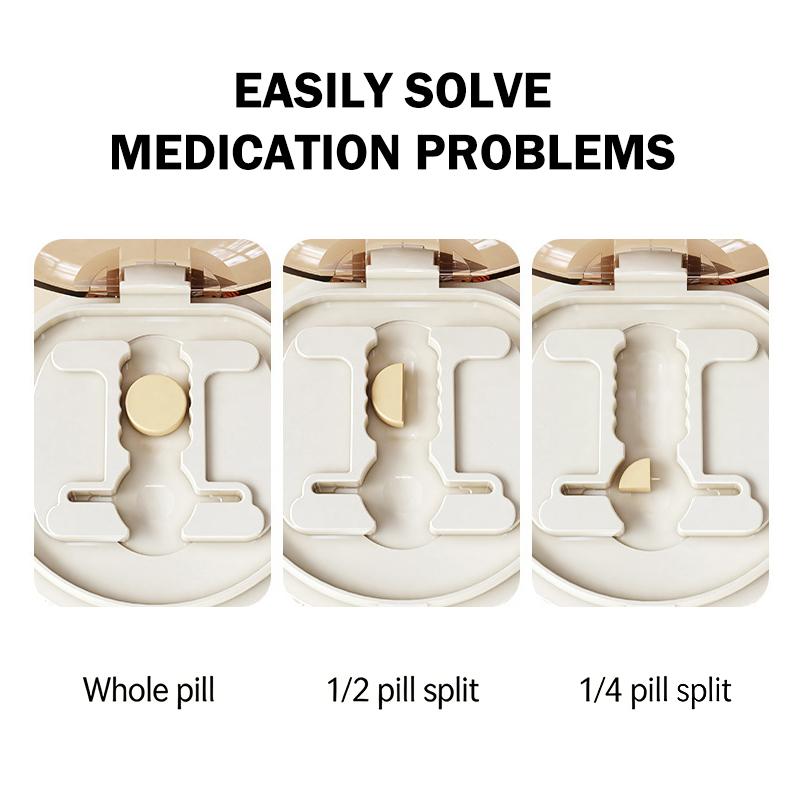 EASILY SOLVE MEDICATION PROBLEMS

Whole pill

1/2 pill split

1/4 pill split