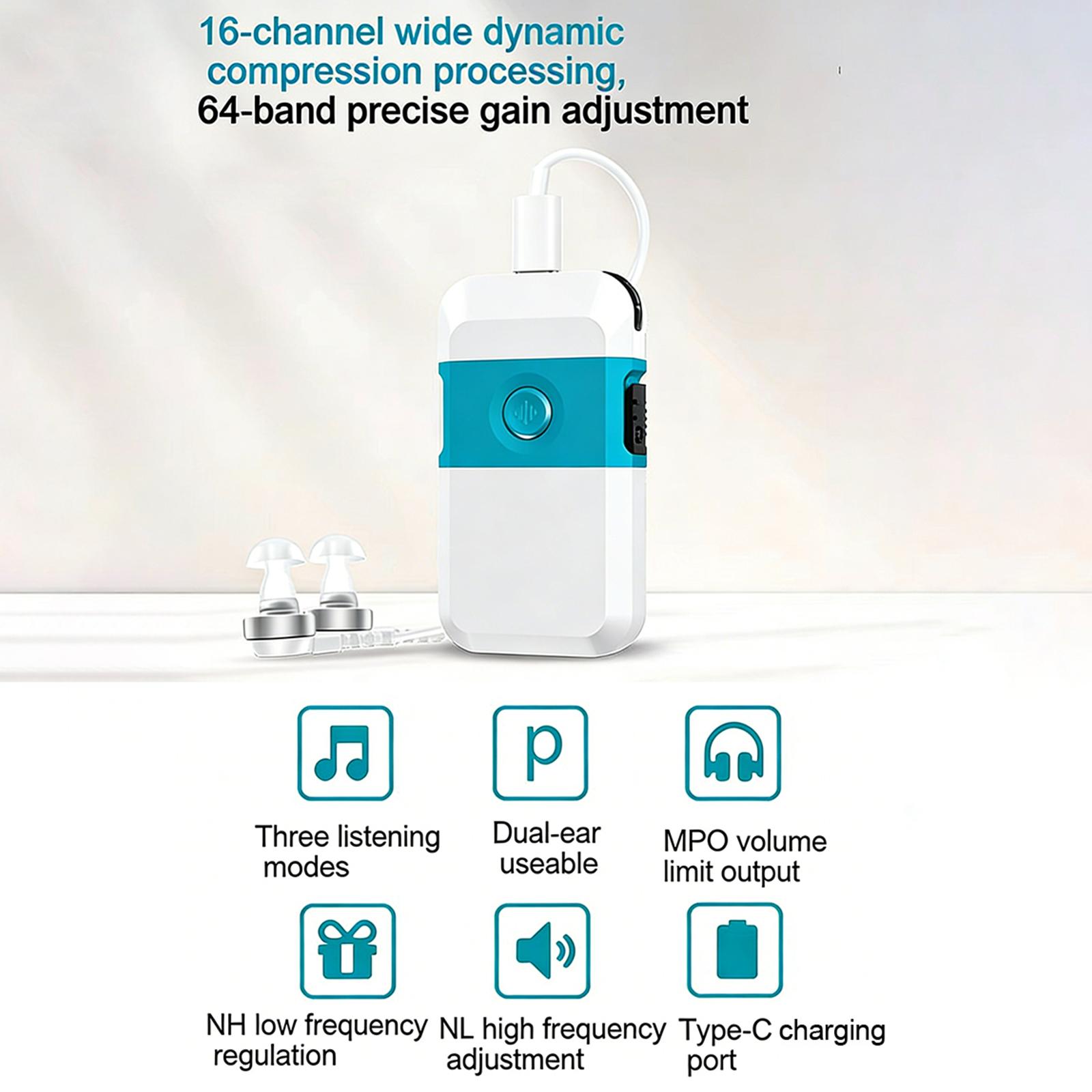 16-channel wide dynamic compression processing,
64-band precise gain adjustment

p

Three listening modes

Dual-ear useable

MPO volume limit output

NH low frequency regulation

NL high frequency adjustment

Type-C charging port