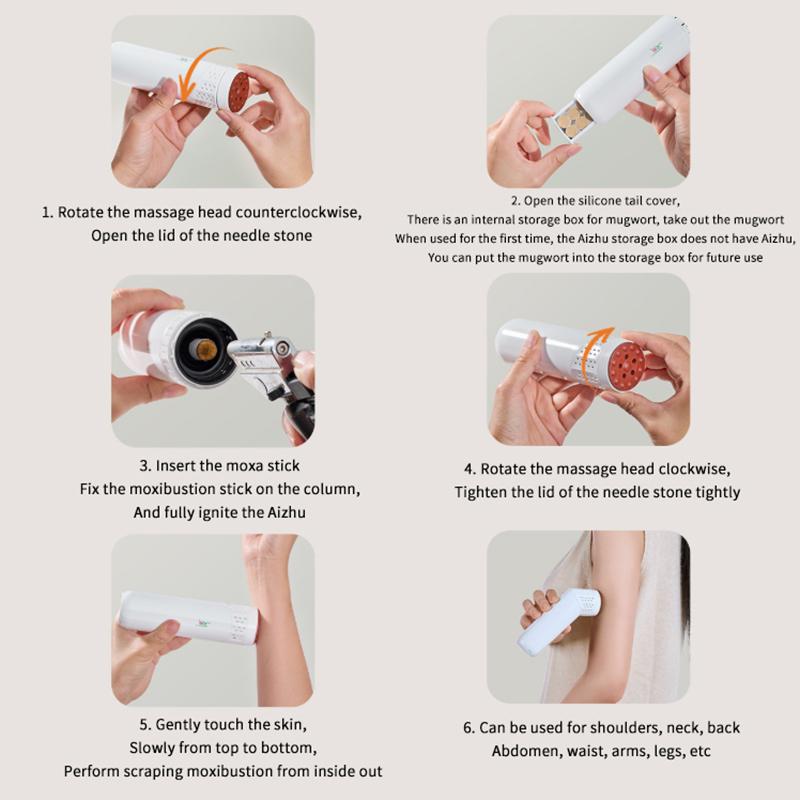 1. Rotate the massage head counterclockwise,
Open the lid of the needle stone

2. Open the silicone tail cover,
There is an internal storage box for mugwort, take out the mugwort
When used for the first time, the Aizhu storage box does not have Aizhu,
You can put the mugwort into the storage box for future use

3. Insert the moxa stick
Fix the moxibustion stick on the column,
And fully ignite the Aizhu

4. Rotate the massage head clockwise,
Tighten the lid of the needle stone tightly

5. Gently touch the skin,
Slowly from top to bottom,
Perform scraping moxibustion from inside out

6. Can be used for shoulders, neck, back
Abdomen, waist, arms, legs, etc