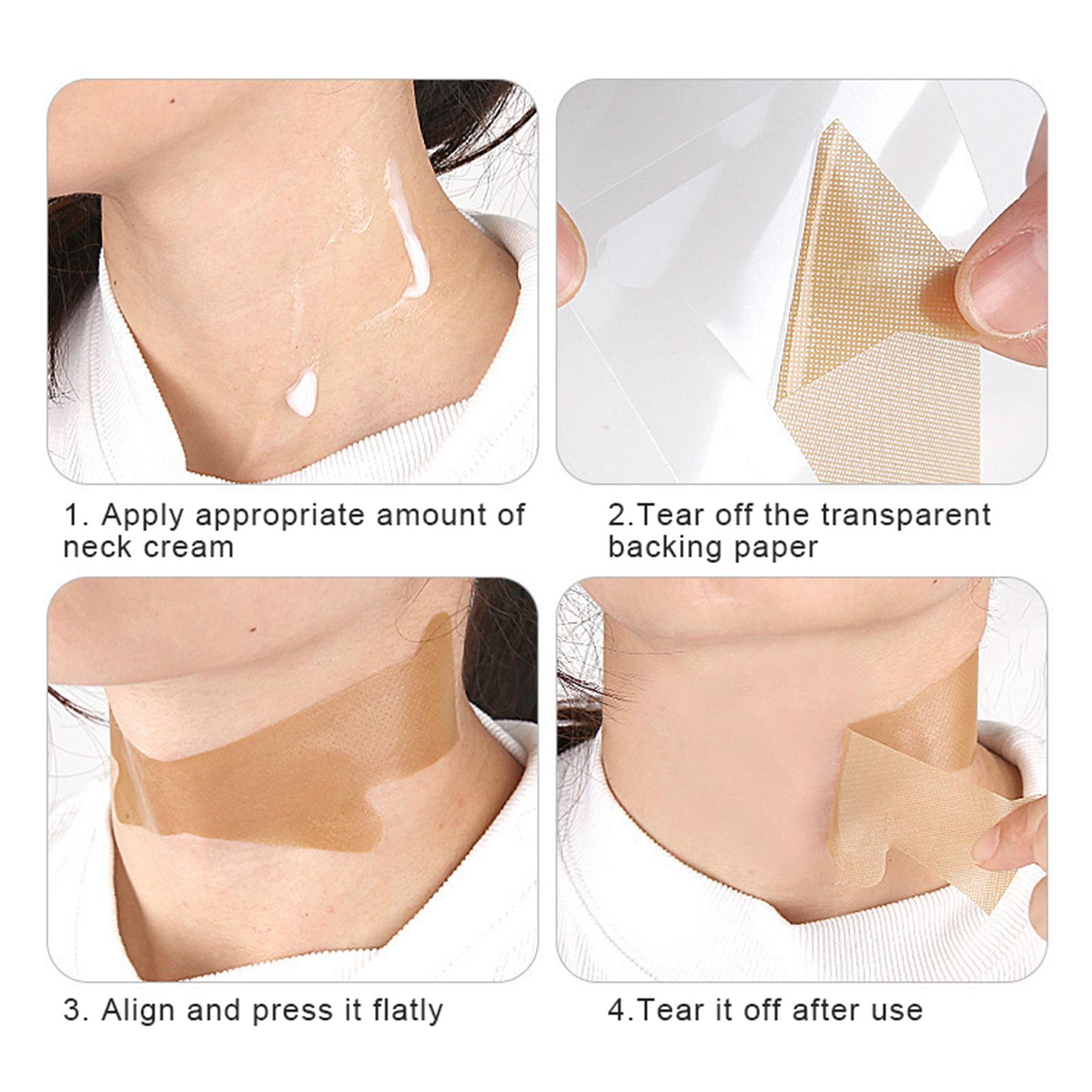 1. Apply appropriate amount of neck cream

2.Tear off the transparent backing paper

3. Align and press it flatly

4.Tear it off after use