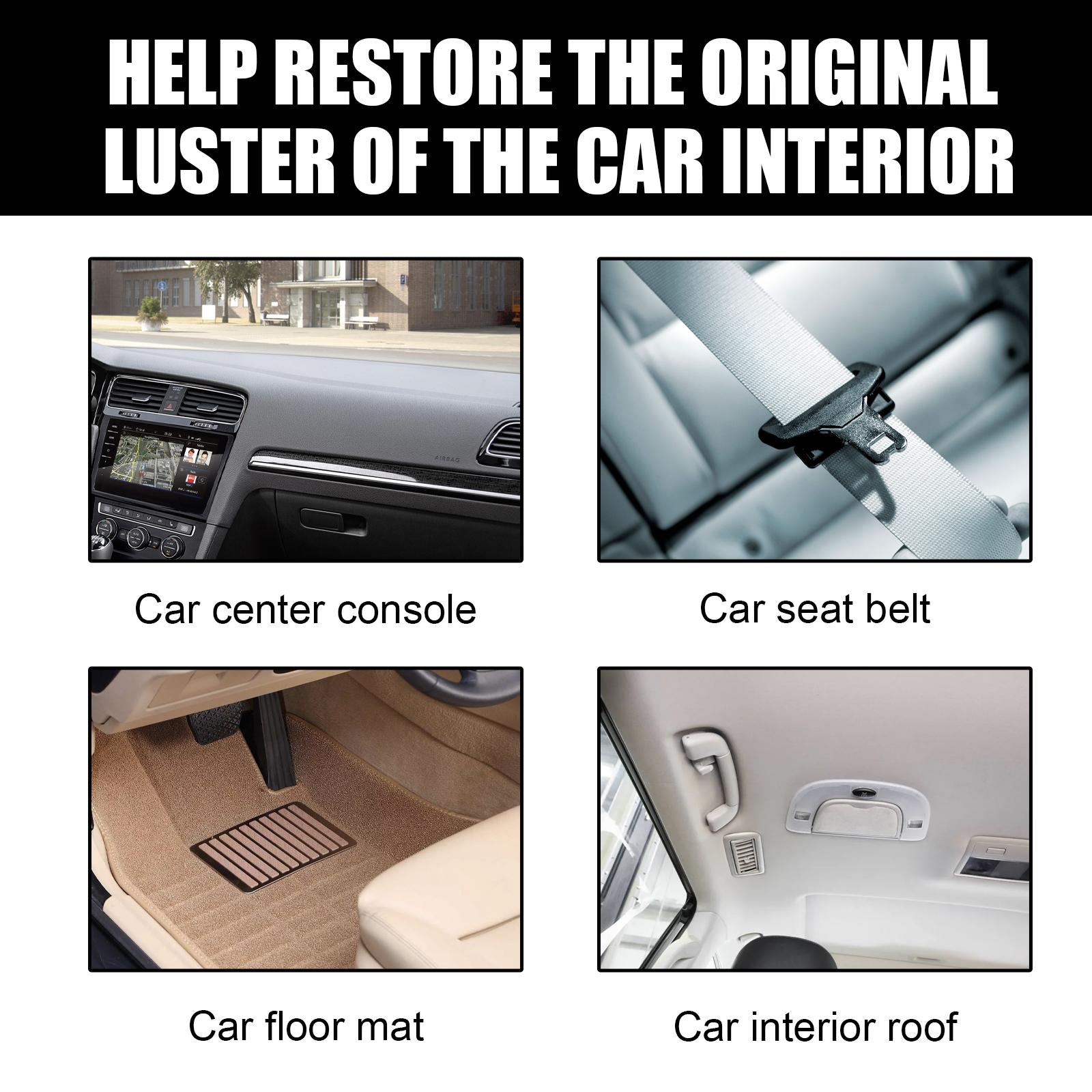 HELP RESTORE THE ORIGINAL LUSTER OF THE CAR INTERIOR

AIRBAG

Car center console

Car seat belt

Car floor mat

Car interior roof