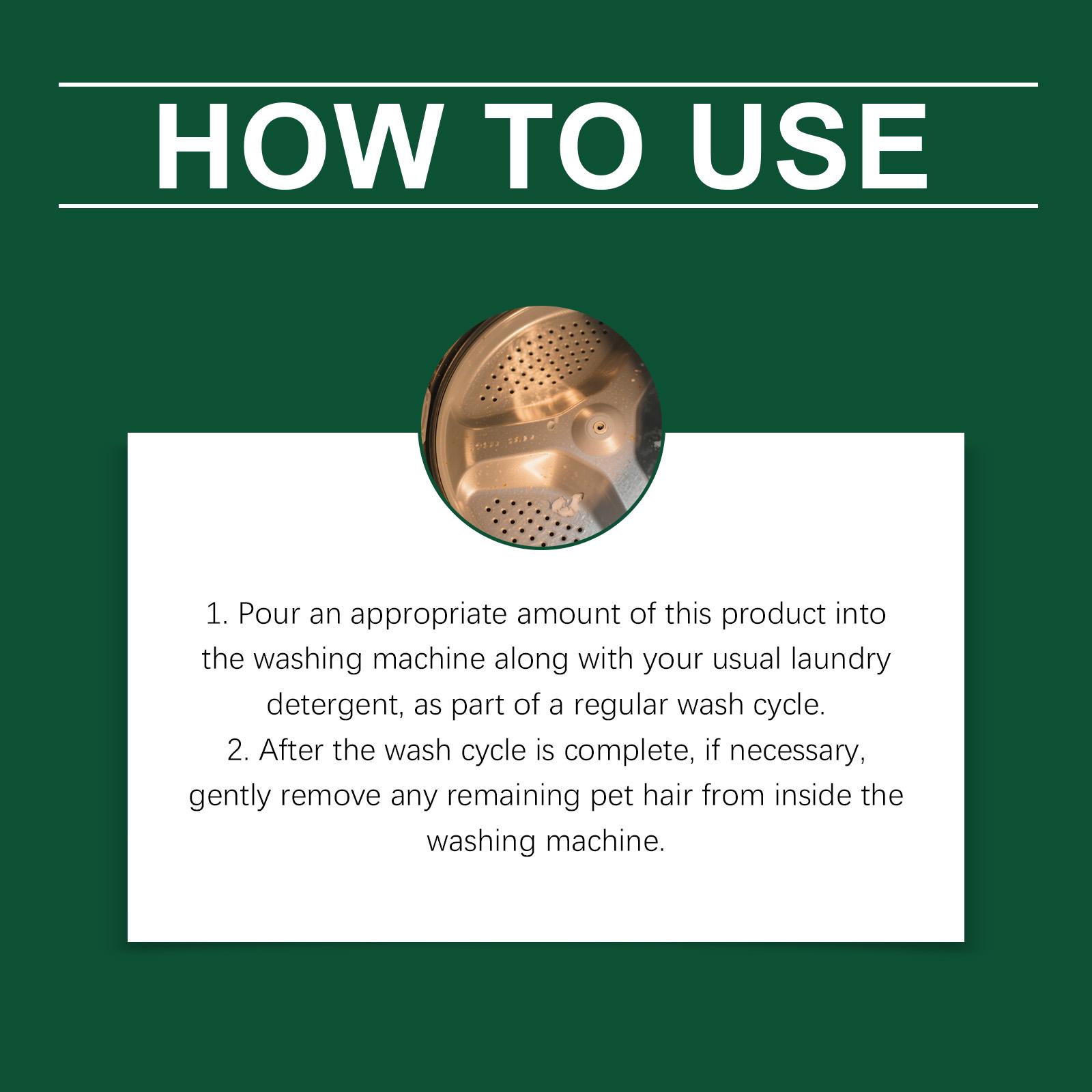 HOW TO USE

1. Pour an appropriate amount of this product into the washing machine along with your usual laundry detergent, as part of a regular wash cycle.
2. After the wash cycle is complete, if necessary, gently remove any remaining pet hair from inside the washing machine.