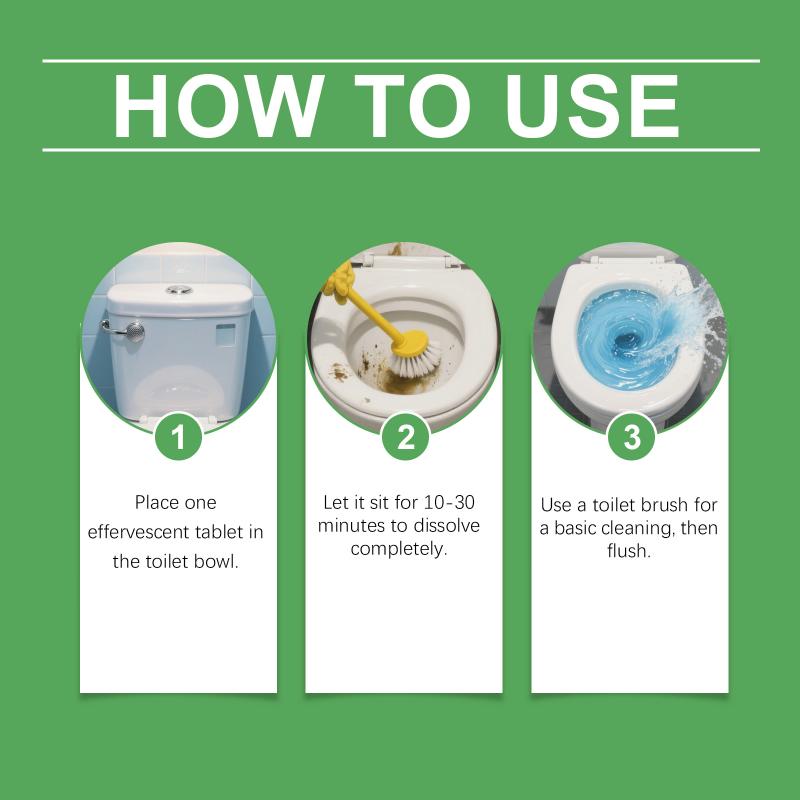 HOW TO USE

1

Place one effervescent tablet in the toilet bowl.

2

Let it sit for 10-30 minutes to dissolve completely.

3

Use a toilet brush for a basic cleaning, then flush.