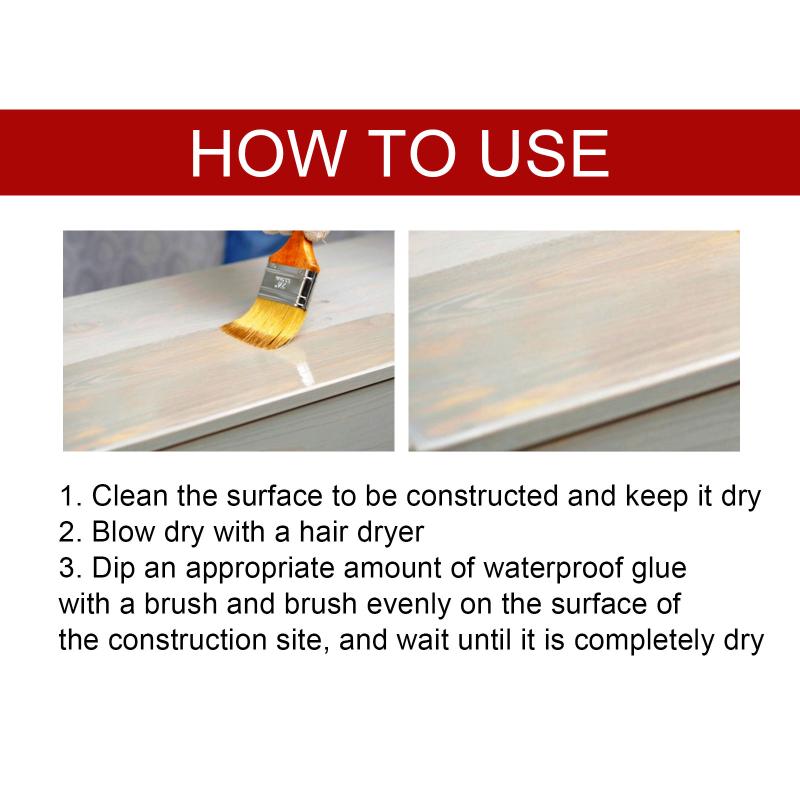 HOW TO USE

1. Clean the surface to be constructed and keep it dry
2. Blow dry with a hair dryer
3. Dip an appropriate amount of waterproof glue with a brush and brush evenly on the surface of the construction site, and wait until it is completely dry